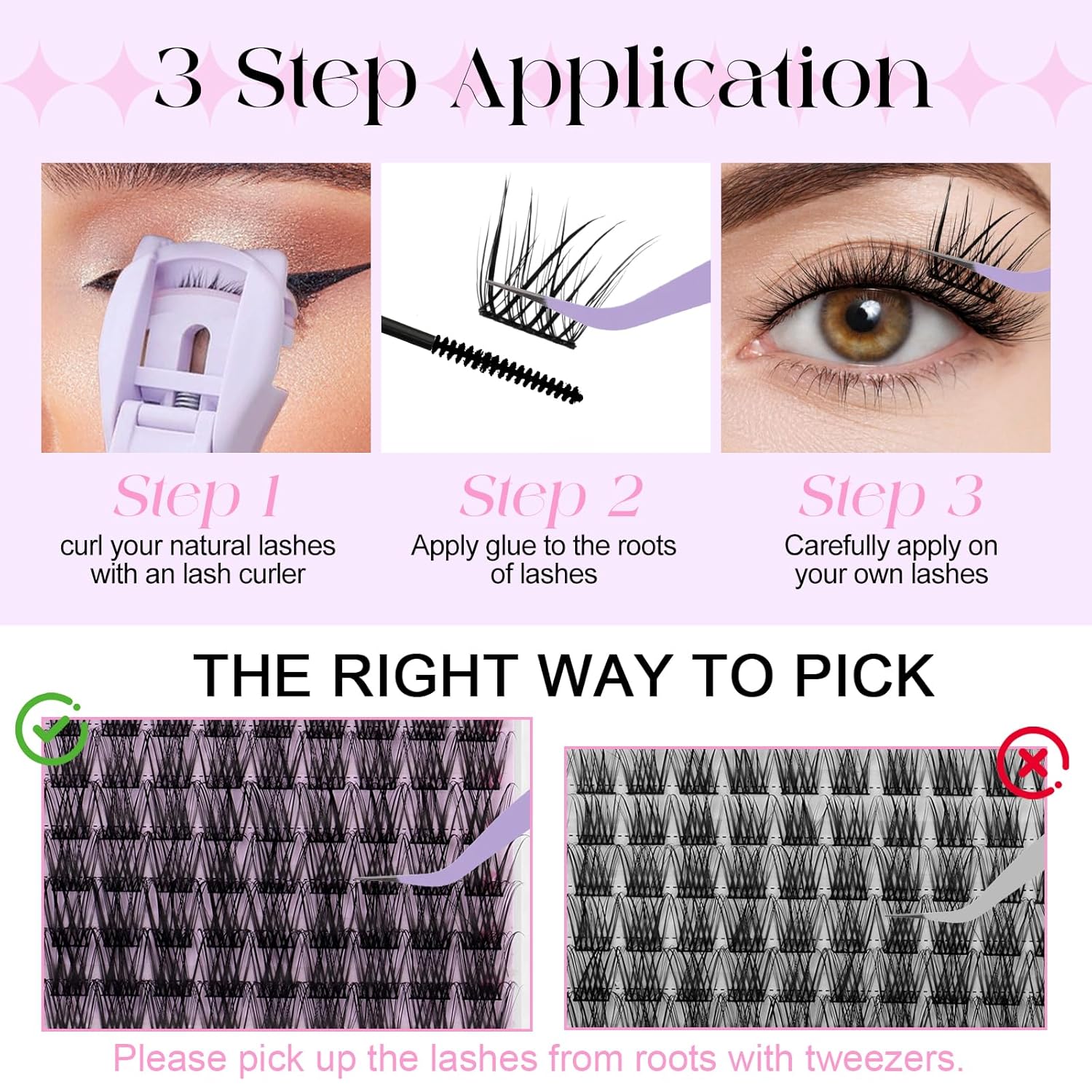 3 Step Application

Step 1
curl your natural lashes with an lash curler

Step 2
Apply glue to the roots of lashes

Step 3
Carefully apply on your own lashes

THE RIGHT WAY TO PICK

Please pick up the lashes from roots with tweezers.