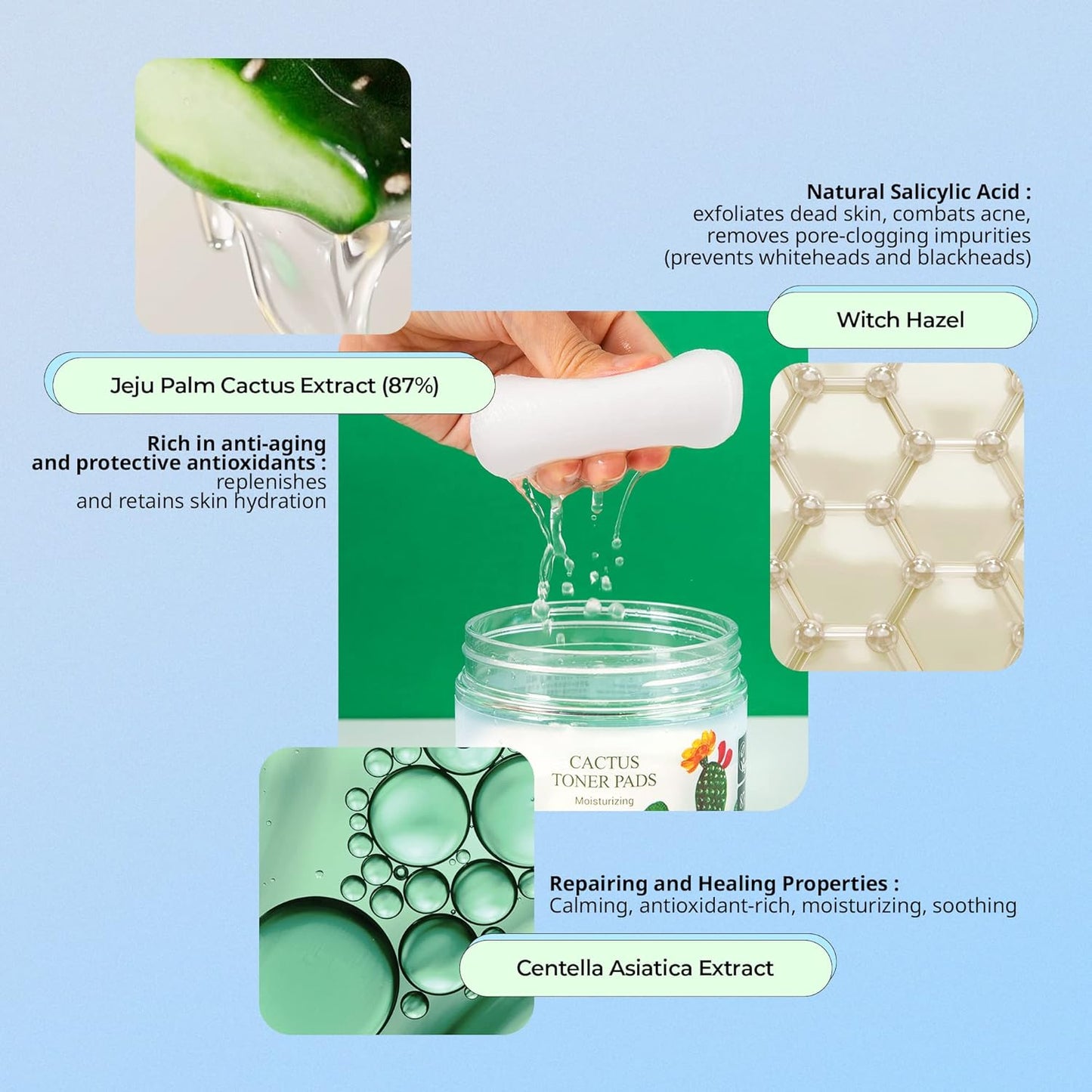 Natural Salicylic Acid :
exfoliates dead skin, combats acne, removes pore-clogging impurities (prevents whiteheads and blackheads)

Witch Hazel

Jeju Palm Cactus Extract (87%)

Rich in anti-aging and protective antioxidants :
replenishes and retains skin hydration

CACTUS
TONER PADS
Moisturizing

Repairing and Healing Properties :
Calming, antioxidant-rich, moisturizing, soothing

Centella Asiatica Extract