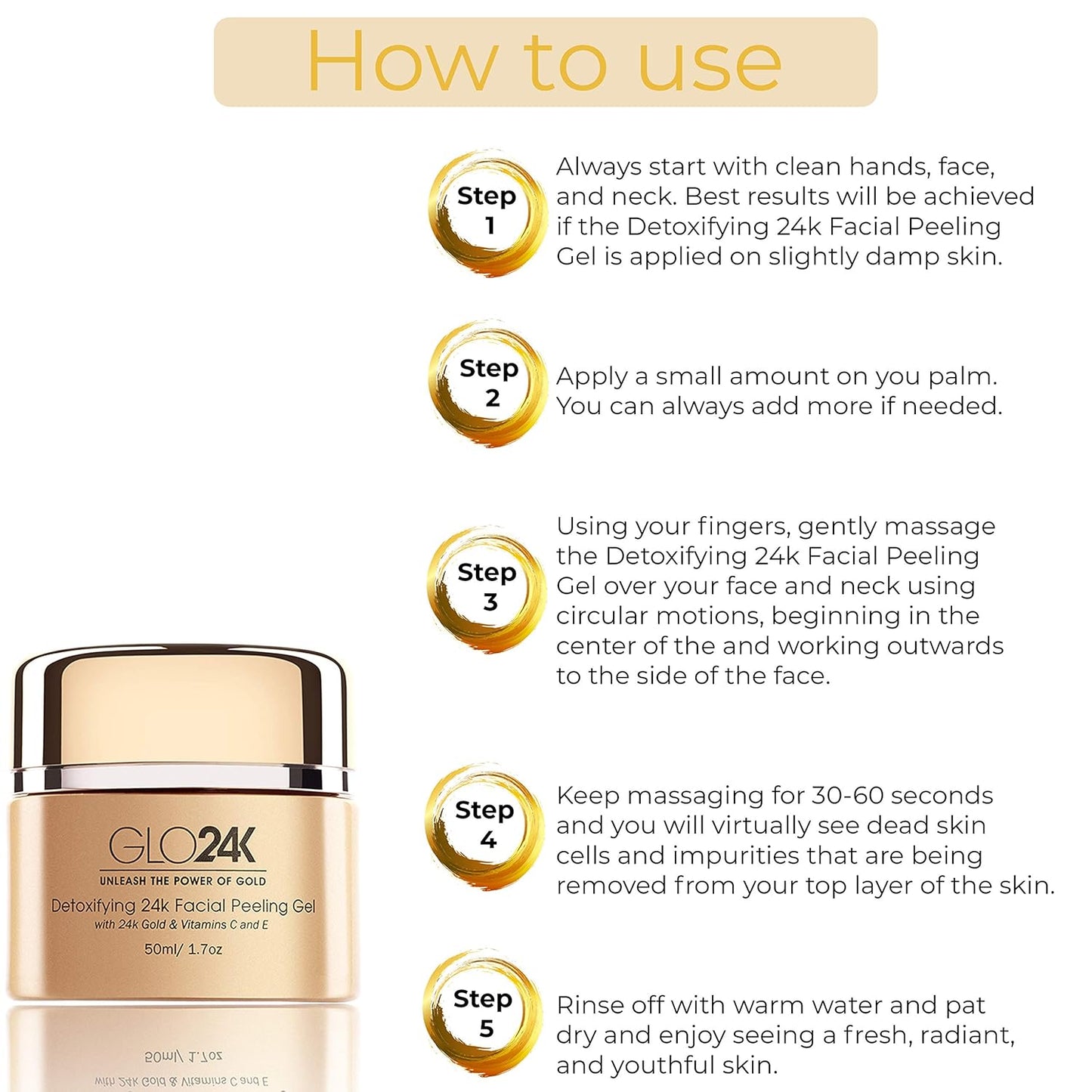 How to use

Step 1

Always start with clean hands, face, and neck. Best results will be achieved if the Detoxifying 24k Facial Peeling Gel is applied on slightly damp skin.

Step 2

Apply a small amount on you palm. You can always add more if needed.

Step 3

Using your fingers, gently massage the Detoxifying 24k Facial Peeling Gel over your face and neck using circular motions, beginning in the center of the and working outwards to the side of the face.

Step 4

Keep massaging for 30-60 seconds and you will virtually see dead skin cells and impurities that are being removed from your top layer of the skin.

Step 5

Rinse off with warm water and pat dry and enjoy seeing a fresh, radiant, and youthful skin.

GLO24K
UNLEASH THE POWER OF GOLD
Detoxifying 24k Facial Peeling Gel
with 24k Gold & Vitamins C and E
50ml/ 1.7oz