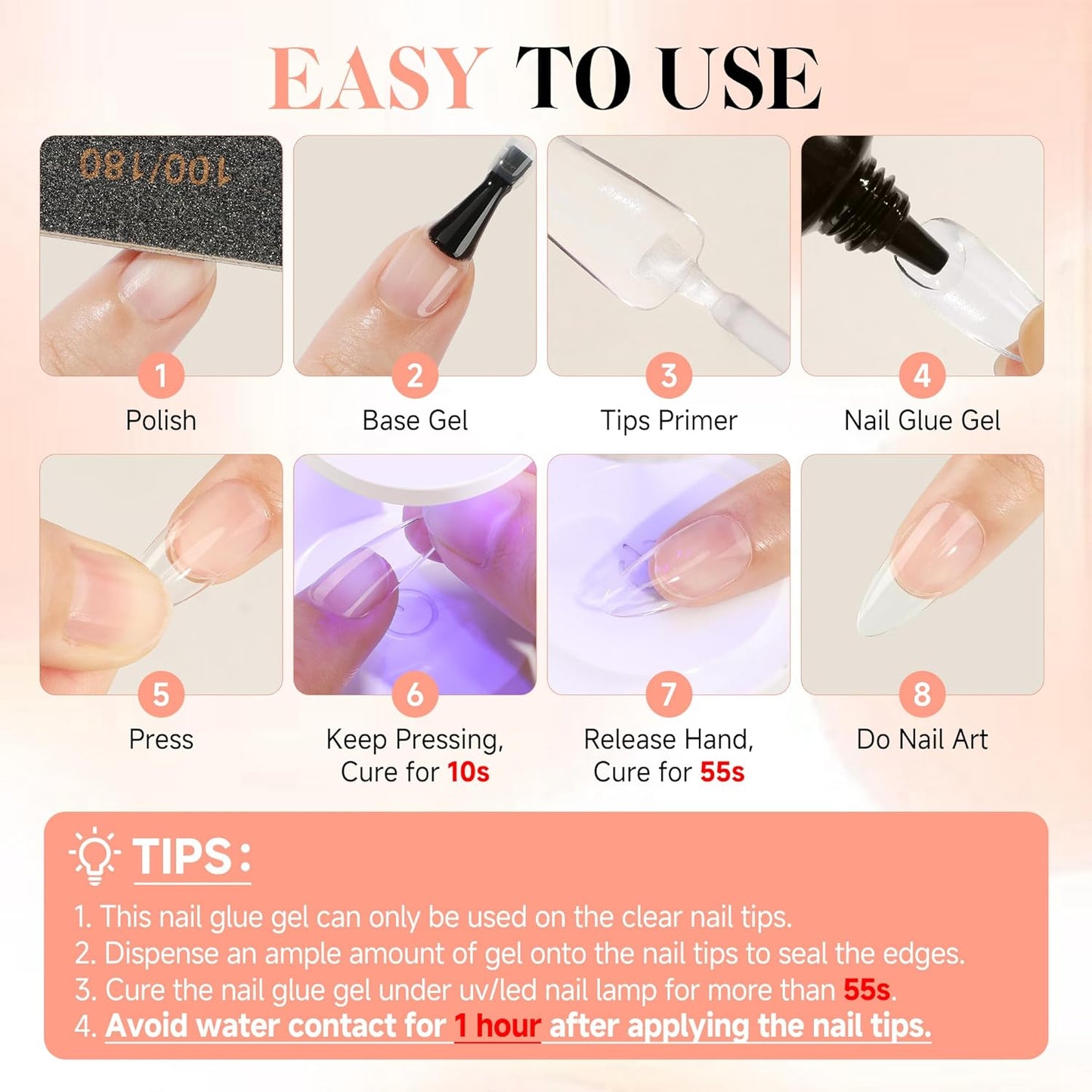 EASY TO USE

100/180

1
Polish

2
Base Gel

3
Tips Primer

4
Nail Glue Gel

5
Press

6
Keep Pressing, Cure for 10s

7
Release Hand, Cure for 55s

8
Do Nail Art

TIPS:
1. This nail glue gel can only be used on the clear nail tips.
2. Dispense an ample amount of gel onto the nail tips to seal the edges.
3. Cure the nail glue gel under uv/led nail lamp for more than 55s.
4. Avoid water contact for 1 hour after applying the nail tips.