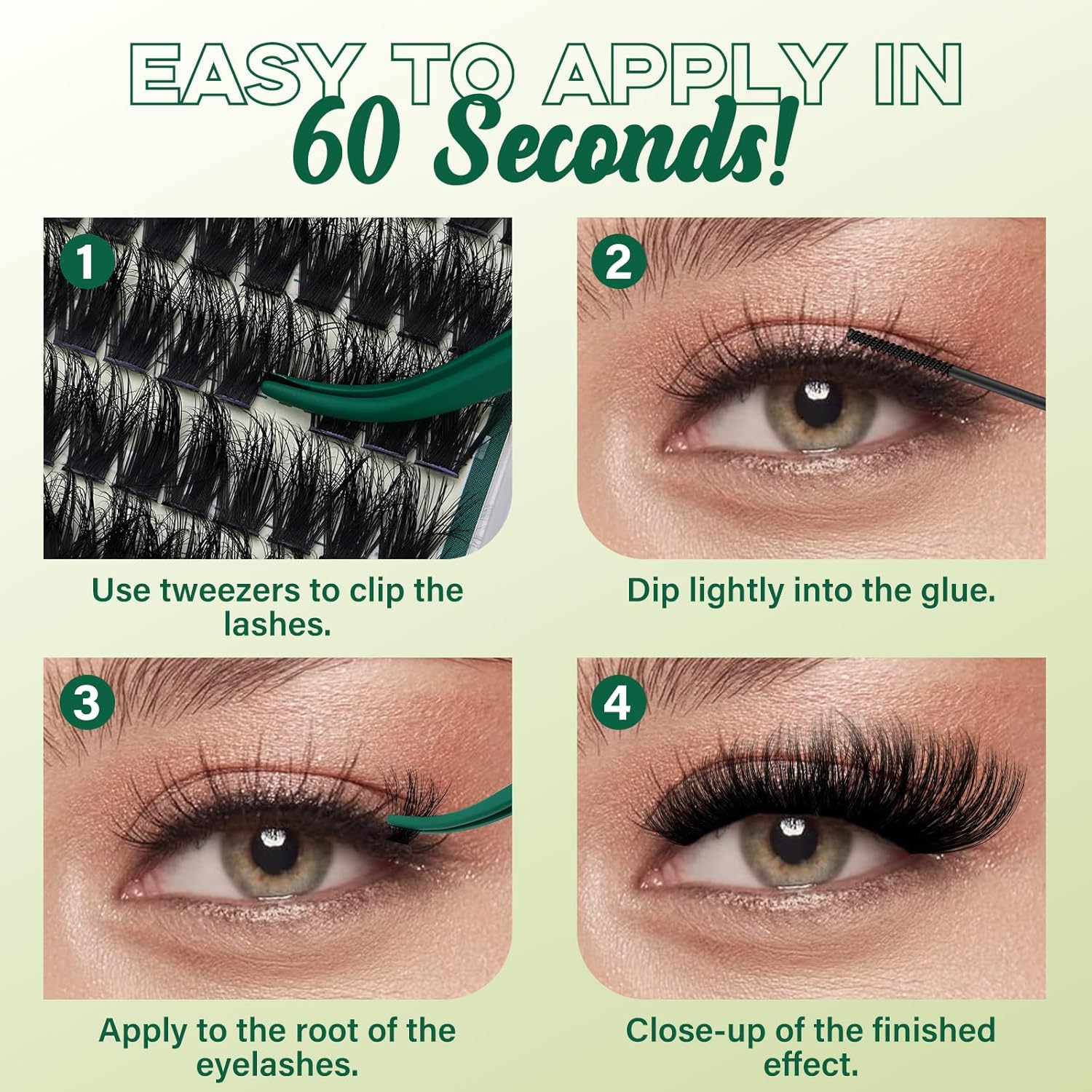 EASY TO APPLY IN
60 Seconds!

1

Use tweezers to clip the lashes.

2

Dip lightly into the glue.

3

Apply to the root of the eyelashes.

4

Close-up of the finished effect.