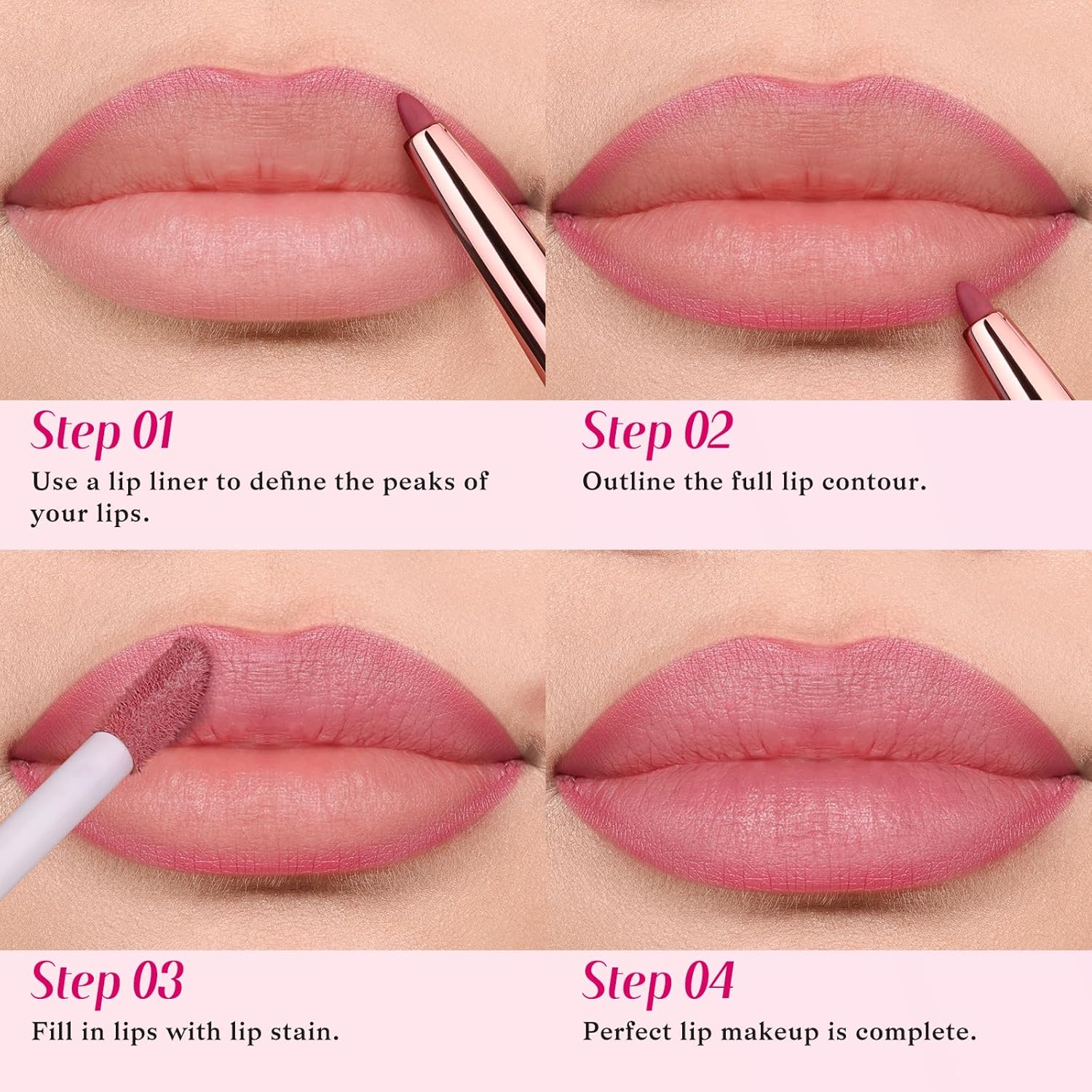 Step 01
Use a lip liner to define the peaks of your lips.

Step 02
Outline the full lip contour.

Step 03
Fill in lips with lip stain.

Step 04
Perfect lip makeup is complete.