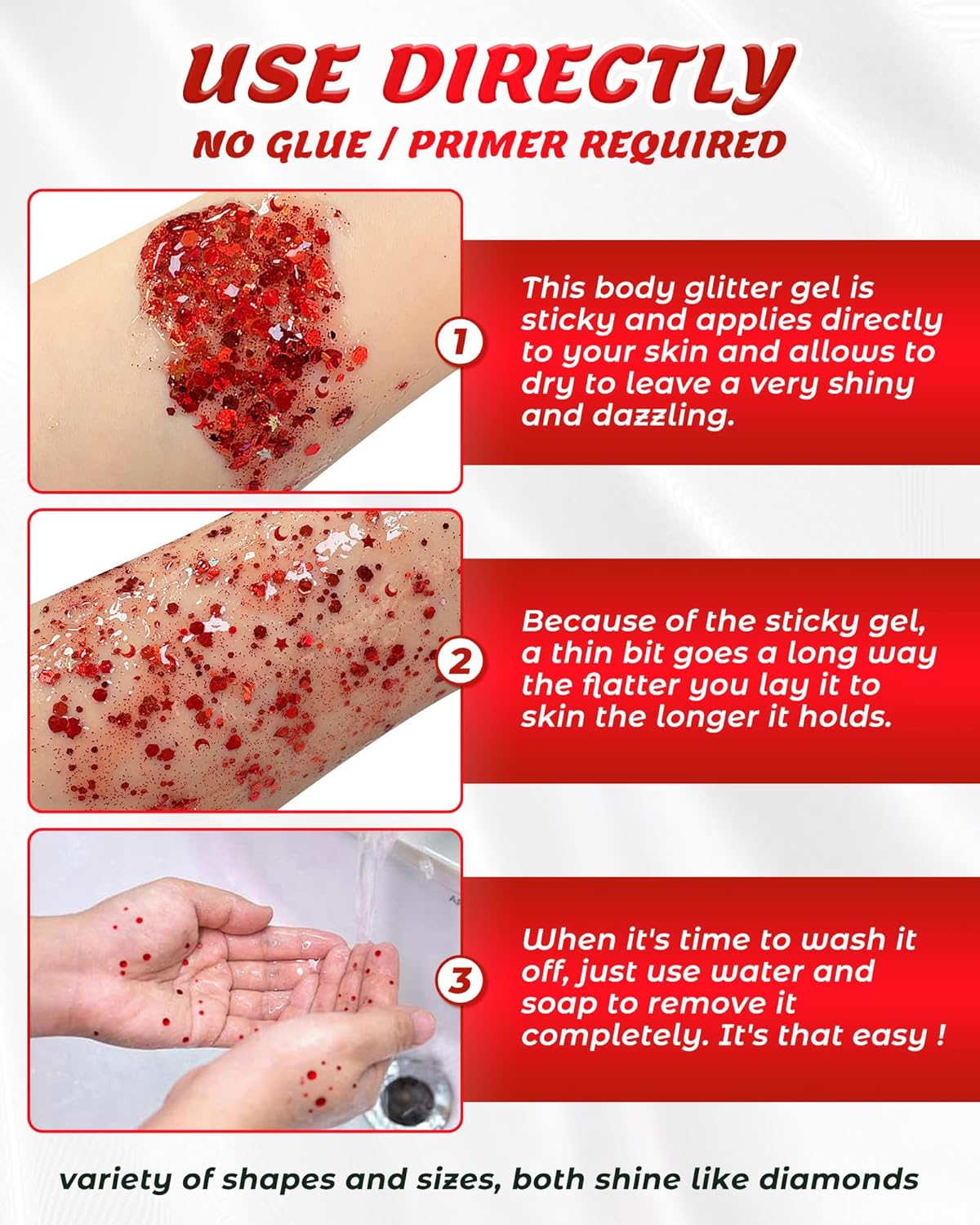 USE DIRECTLY
NO GLUE / PRIMER REQUIRED

1

This body glitter gel is sticky and applies directly to your skin and allows to dry to leave a very shiny and dazzling.

2

Because of the sticky gel, a thin bit goes a long way the flatter you lay it to skin the longer it holds.

3

When it's time to wash it off, just use water and soap to remove it completely. It's that easy !

variety of shapes and sizes, both shine like diamonds