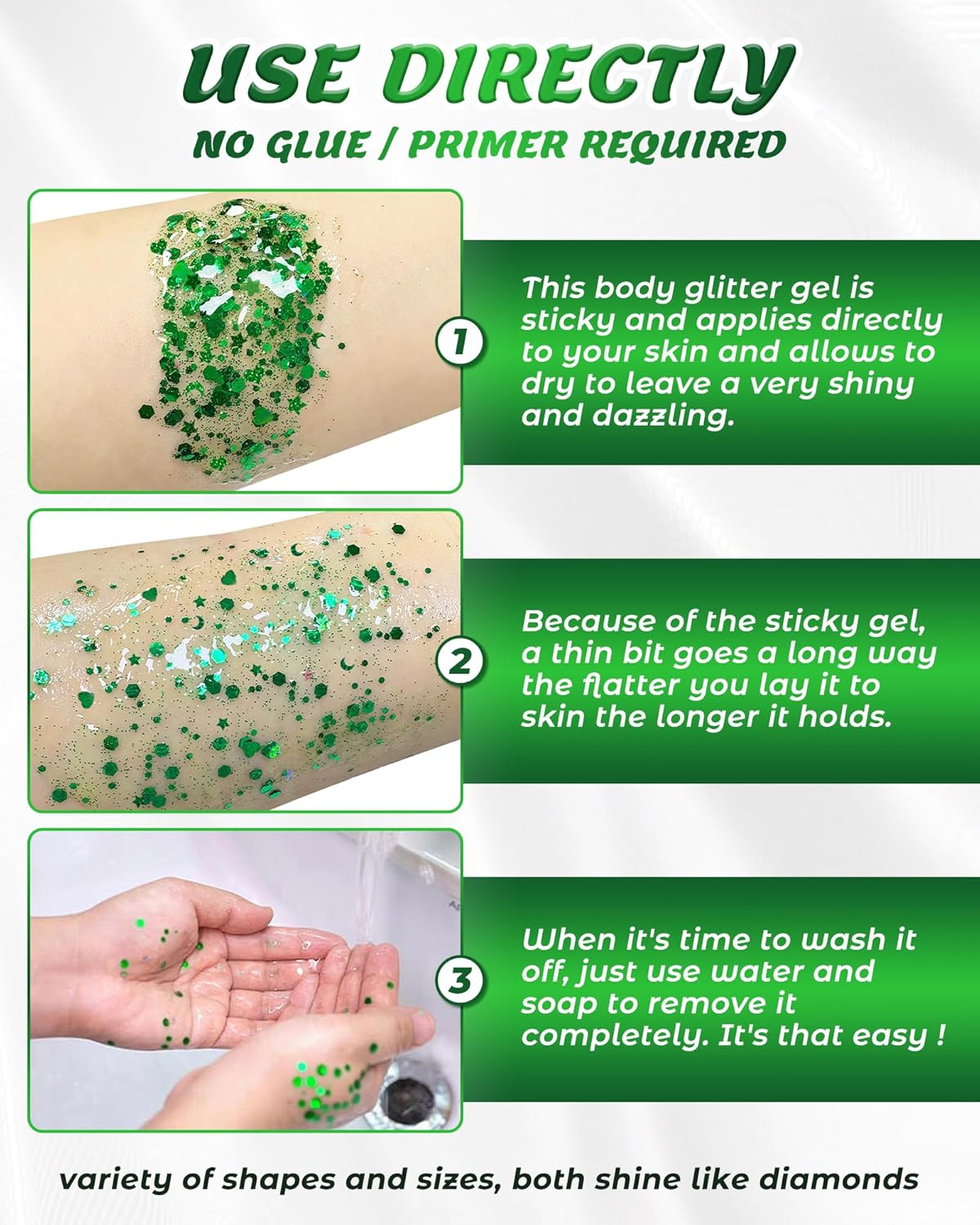 USE DIRECTLY
NO GLUE / PRIMER REQUIRED

1

This body glitter gel is sticky and applies directly to your skin and allows to dry to leave a very shiny and dazzling.

2

Because of the sticky gel, a thin bit goes a long way the flatter you lay it to skin the longer it holds.

3

When it's time to wash it off, just use water and soap to remove it completely. It's that easy !

variety of shapes and sizes, both shine like diamonds