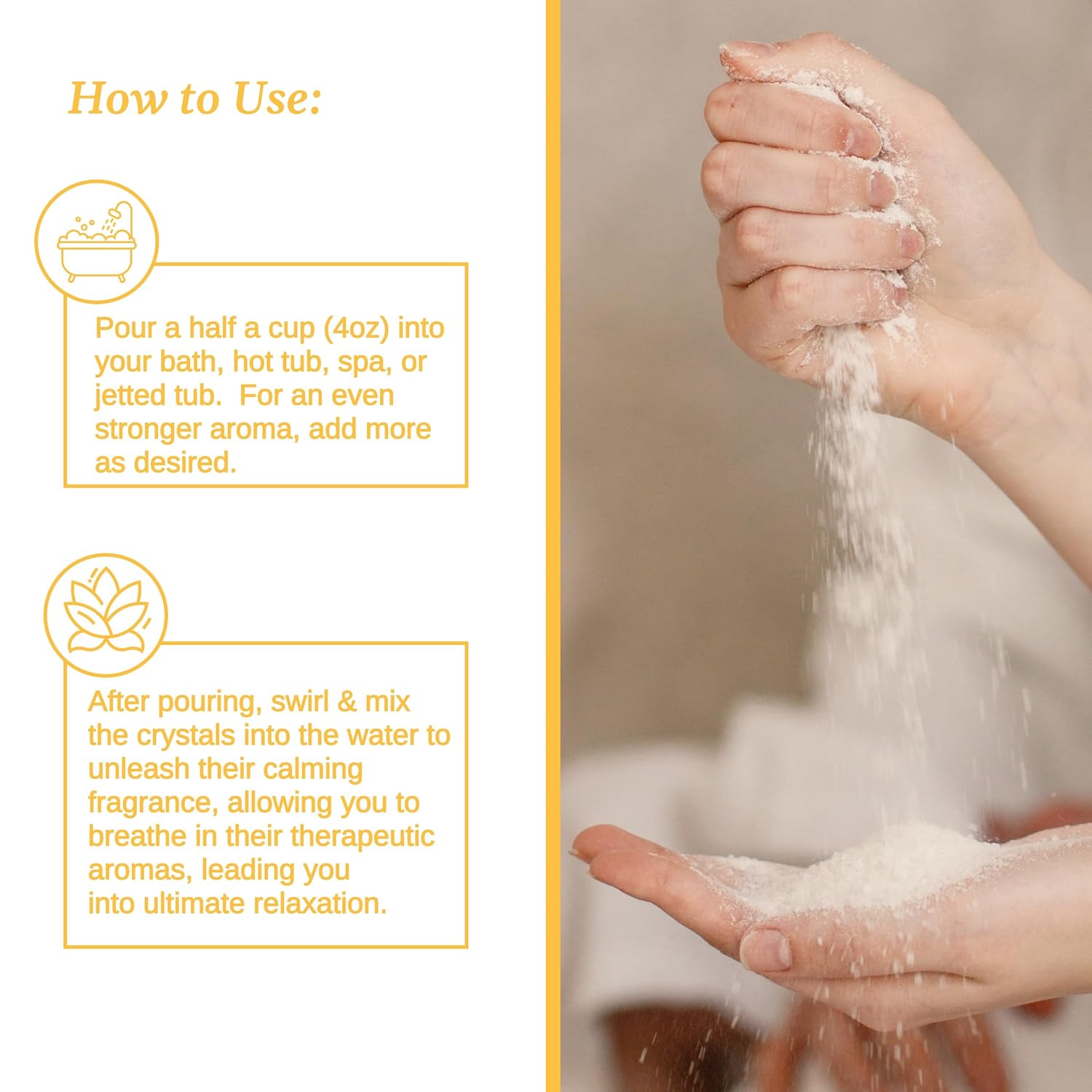 How to Use:

Pour a half a cup (4oz) into your bath, hot tub, spa, or jetted tub.  For an even stronger aroma, add more as desired.

After pouring, swirl & mix the crystals into the water to unleash their calming fragrance, allowing you to breathe in their therapeutic aromas, leading you into ultimate relaxation.