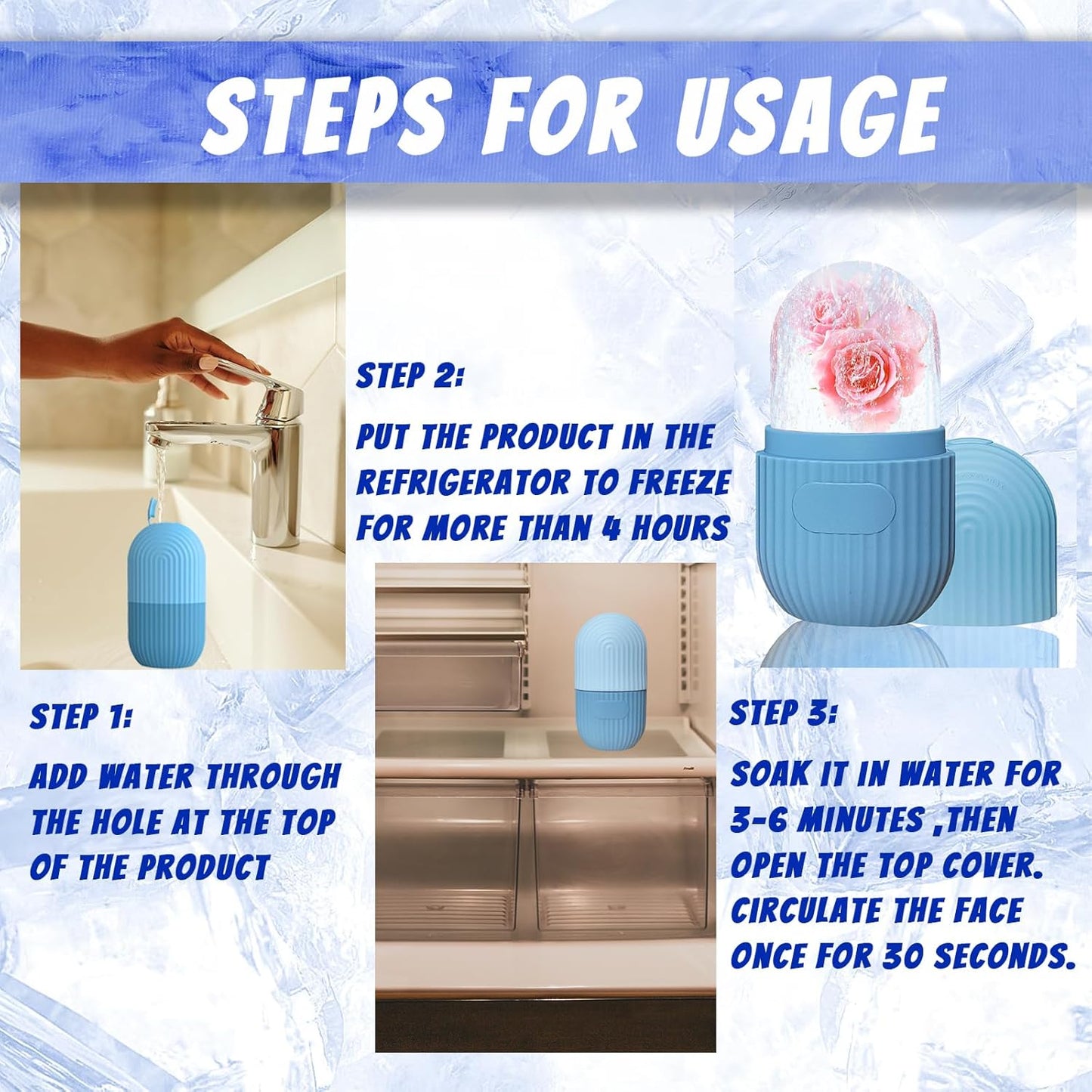 STEPS FOR USAGE

STEP 1:

ADD WATER THROUGH THE HOLE AT THE TOP OF THE PRODUCT

STEP 2:

PUT THE PRODUCT IN THE REFRIGERATOR TO FREEZE FOR MORE THAN 4 HOURS

STEP 3:

SOAK IT IN WATER FOR 3-6 MINUTES ,THEN OPEN THE TOP COVER. CIRCULATE THE FACE ONCE FOR 30 SECONDS.