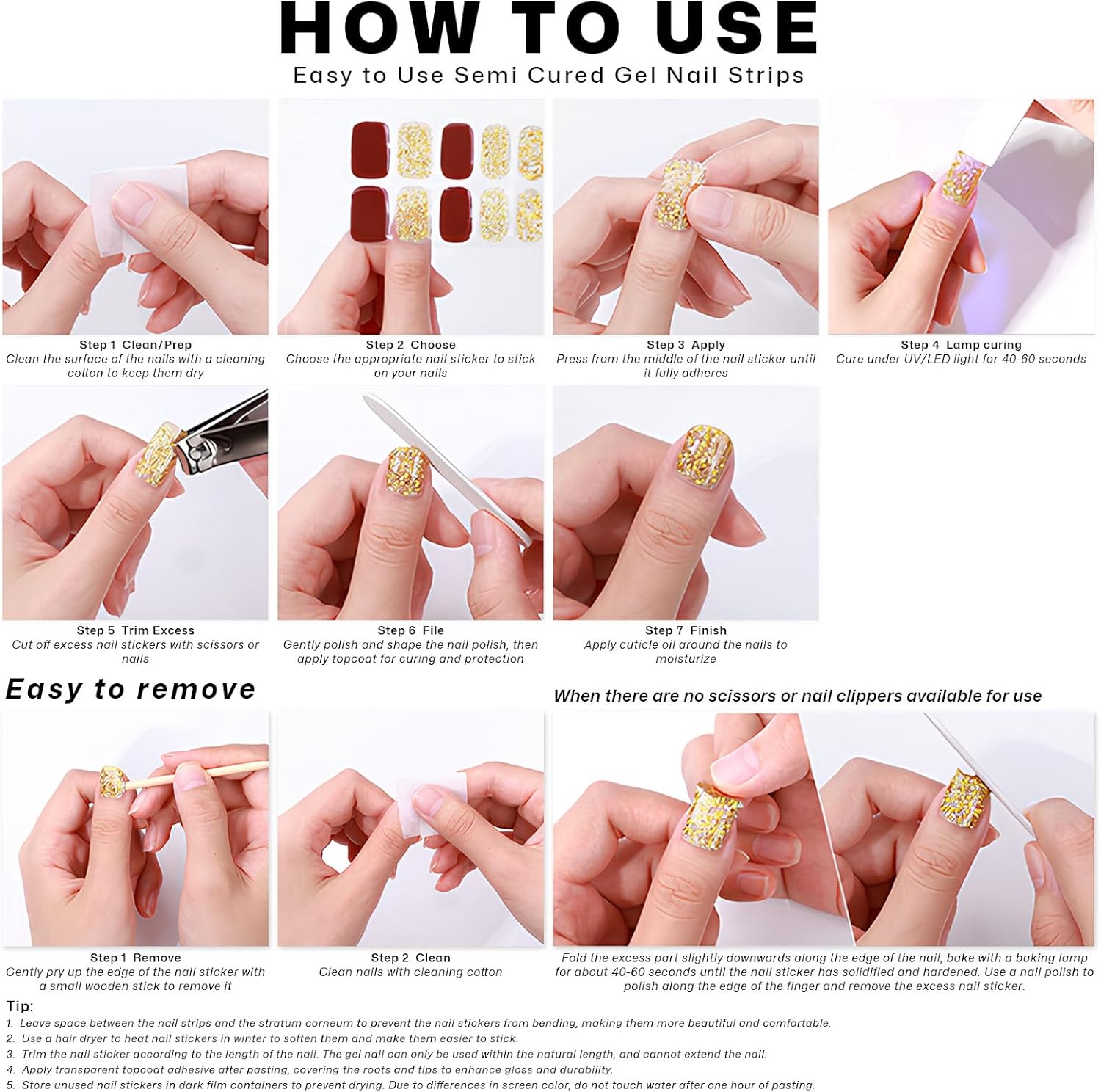 HOW TO USE

Easy to Use Semi Cured Gel Nail Strips

Step 1 Clean/Prep
Clean the surface of the nails with a cleaning cotton to keep them dry

Step 2 Choose
Choose the appropriate nail sticker to stick on your nails

Step 3 Apply
Press from the middle of the nail sticker until it fully adheres

Step 4 Lamp curing
Cure under UV/LED light for 40-60 seconds

Step 5 Trim Excess
Cut off excess nail stickers with scissors or nails

Step 6 File
Gently polish and shape the nail polish, then apply topcoat for curing and protection

Step 7 Finish
Apply cuticle oil around the nails to moisturize

Easy to remove

When there are no scissors or nail clippers available for use

Step 1 Remove
Gently pry up the edge of the nail sticker with a small wooden stick to remove it

Step 2 Clean
Clean nails with cleaning cotton

Fold the excess part slightly downwards along the edge of the nail, bake with a baking lamp for about 40-60 seconds until the nail sticker has solidified and hardened. Use a nail polish to polish along the edge of the finger and remove the excess nail sticker.

Tip:
1. Leave space between the nail strips and the stratum corneum to prevent the nail stickers from bending, making them more beautiful and comfortable.
2. Use a hair dryer to heat nail stickers in winter to soften them and make them easier to stick.
3. Trim the nail sticker according to the length of the nail. The gel nail can only be used within the natural length, and cannot extend the nail.
4. Apply transparent topcoat adhesive after pasting, covering the roots and tips to enhance gloss and durability.
5. Store unused nail stickers in dark film containers to prevent drying. Due to differences in screen color, do not touch water after one hour of pasting.