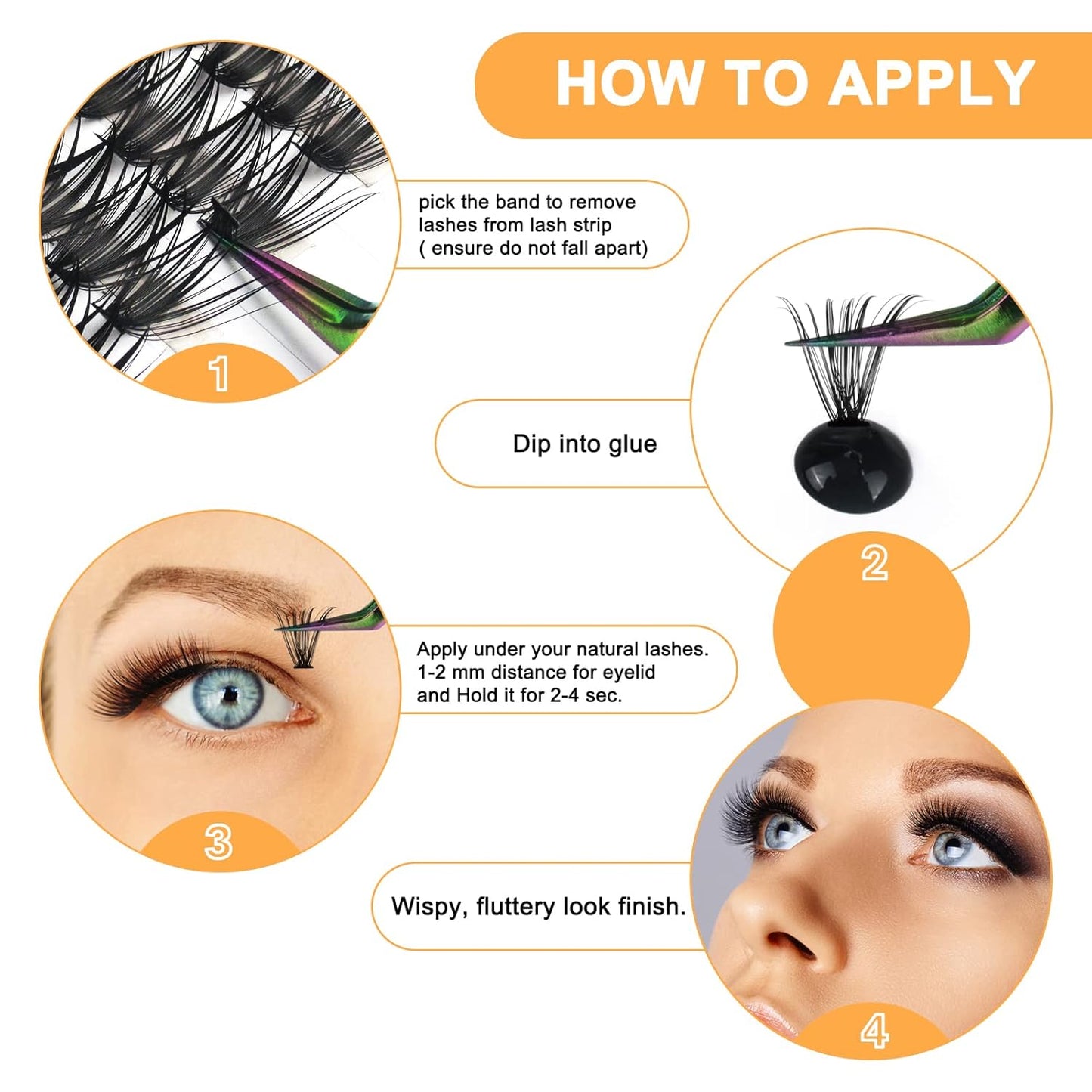 HOW TO APPLY

pick the band to remove lashes from lash strip ( ensure do not fall apart)

1

Dip into glue

2

Apply under your natural lashes. 1-2 mm distance for eyelid and Hold it for 2-4 sec.

3

Wispy, fluttery look finish.

4