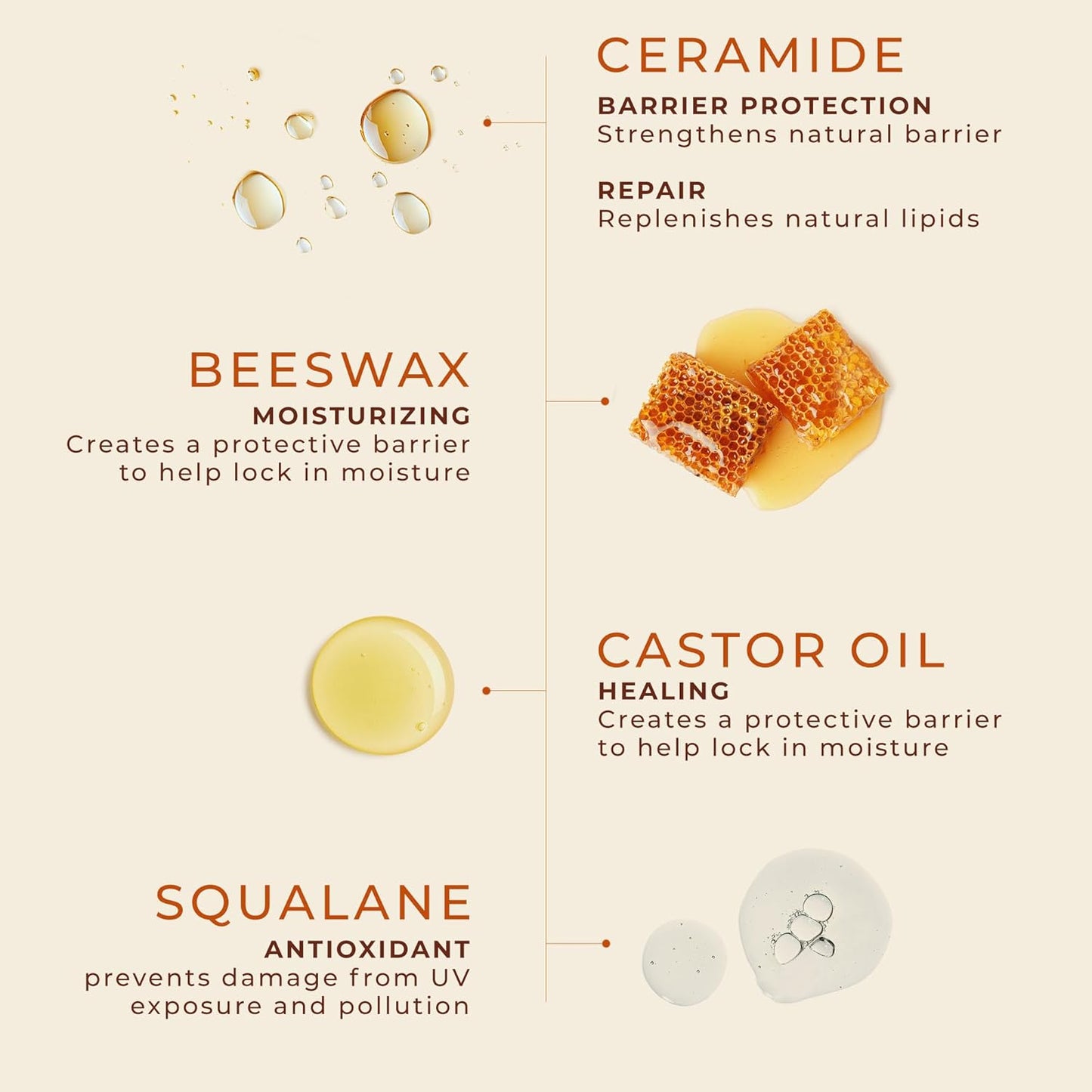 CERAMIDE
BARRIER PROTECTION
Strengthens natural barrier

REPAIR
Replenishes natural lipids

BEESWAX
MOISTURIZING
Creates a protective barrier to help lock in moisture

CASTOR OIL
HEALING
Creates a protective barrier to help lock in moisture

SQUALANE
ANTIOXIDANT
prevents damage from UV exposure and pollution