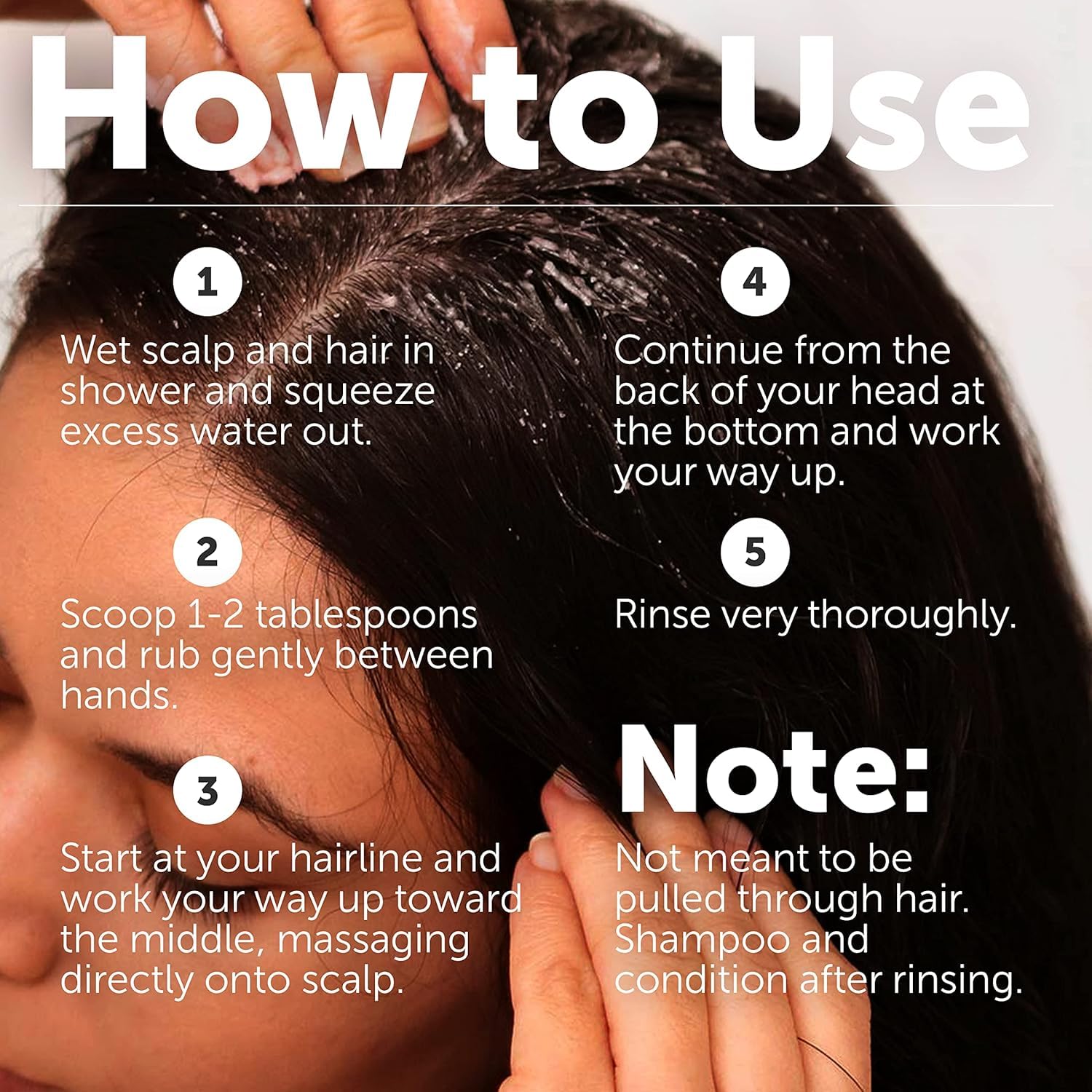 How to Use

1

Wet scalp and hair in shower and squeeze excess water out.

2

Scoop 1-2 tablespoons and rub gently between hands.

3

Start at your hairline and work your way up toward the middle, massaging directly onto scalp.

4

Continue from the back of your head at the bottom and work your way up.

5

Rinse very thoroughly.

Note:

Not meant to be pulled through hair. Shampoo and condition after rinsing.