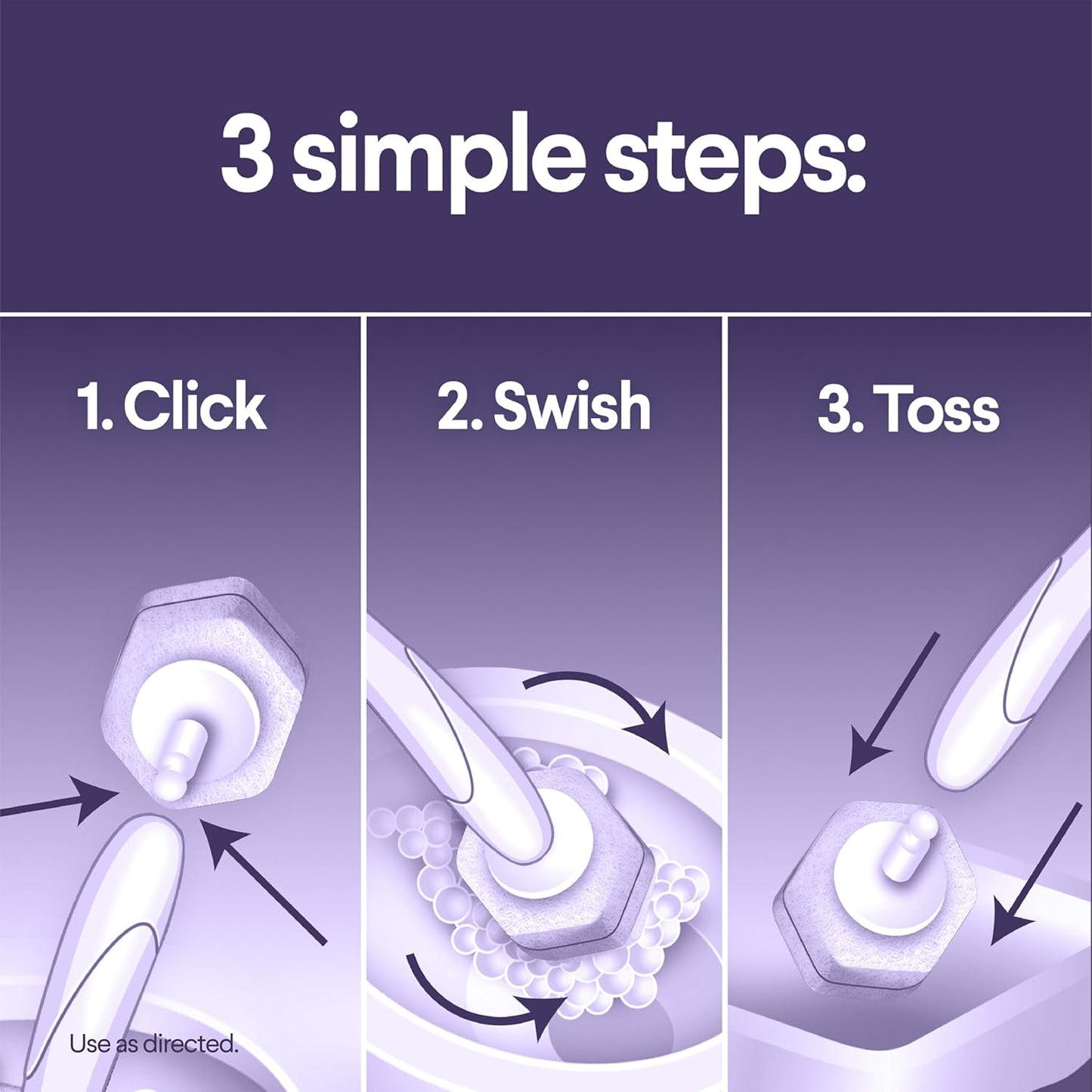 3 simple steps:

1. Click

2. Swish

3. Toss

Use as directed.