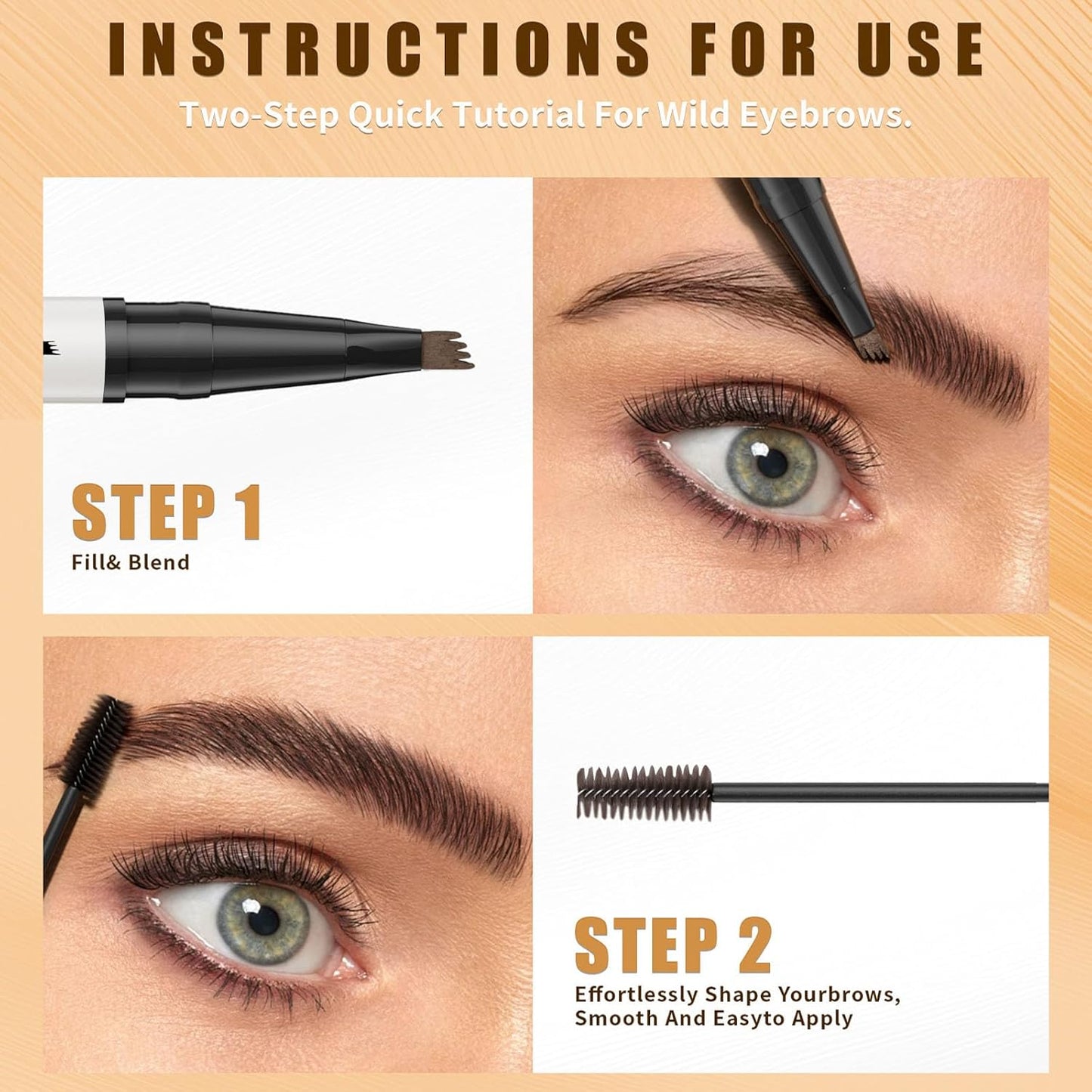 INSTRUCTIONS FOR USE

Two-Step Quick Tutorial For Wild Eyebrows.

STEP 1

Fill& Blend

STEP 2

Effortlessly Shape Yourbrows, Smooth And Easyto Apply