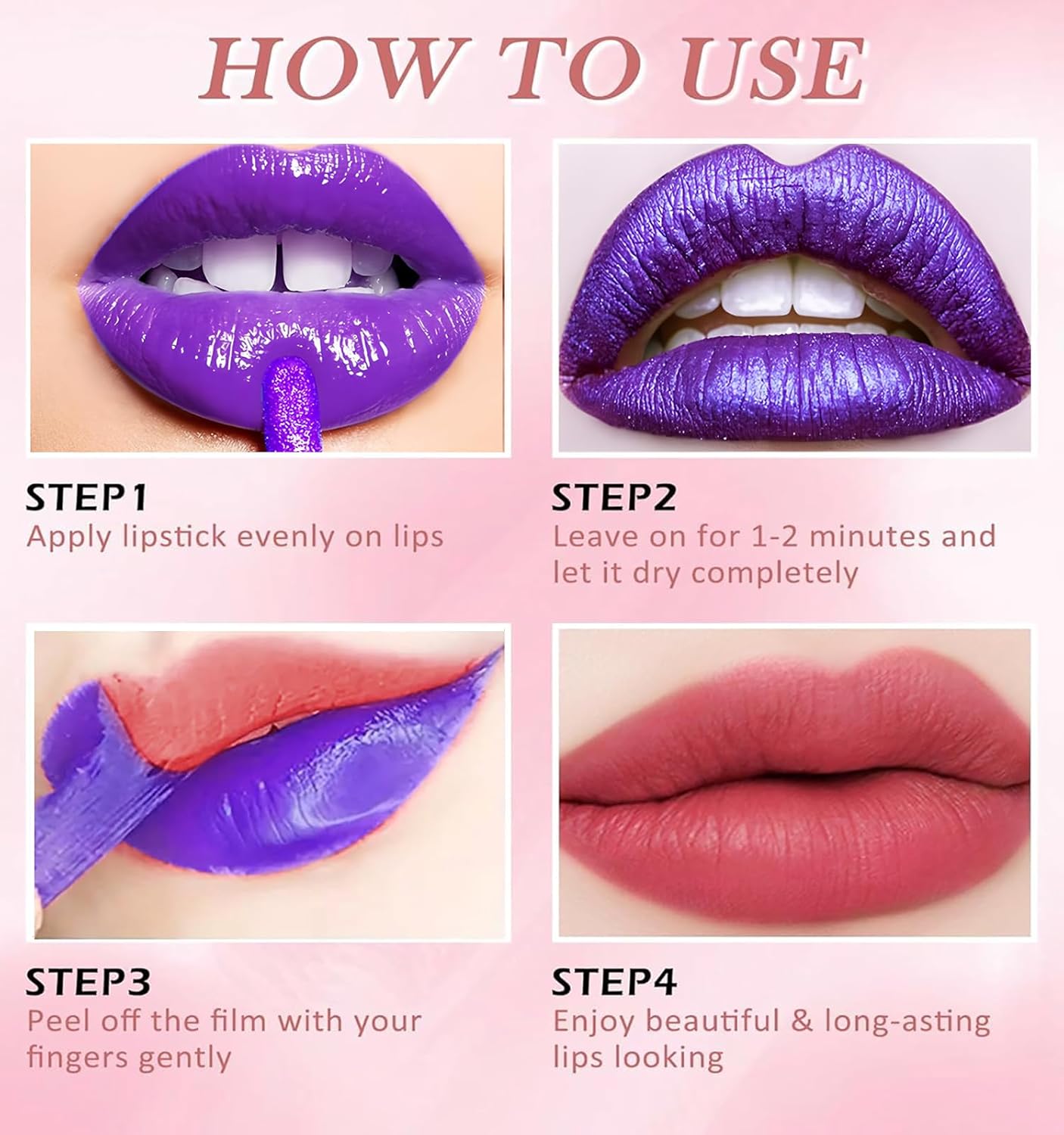 HOW TO USE

STEP1
Apply lipstick evenly on lips

STEP2
Leave on for 1-2 minutes and let it dry completely

STEP3
Peel off the film with your fingers gently

STEP4
Enjoy beautiful & long-asting lips looking