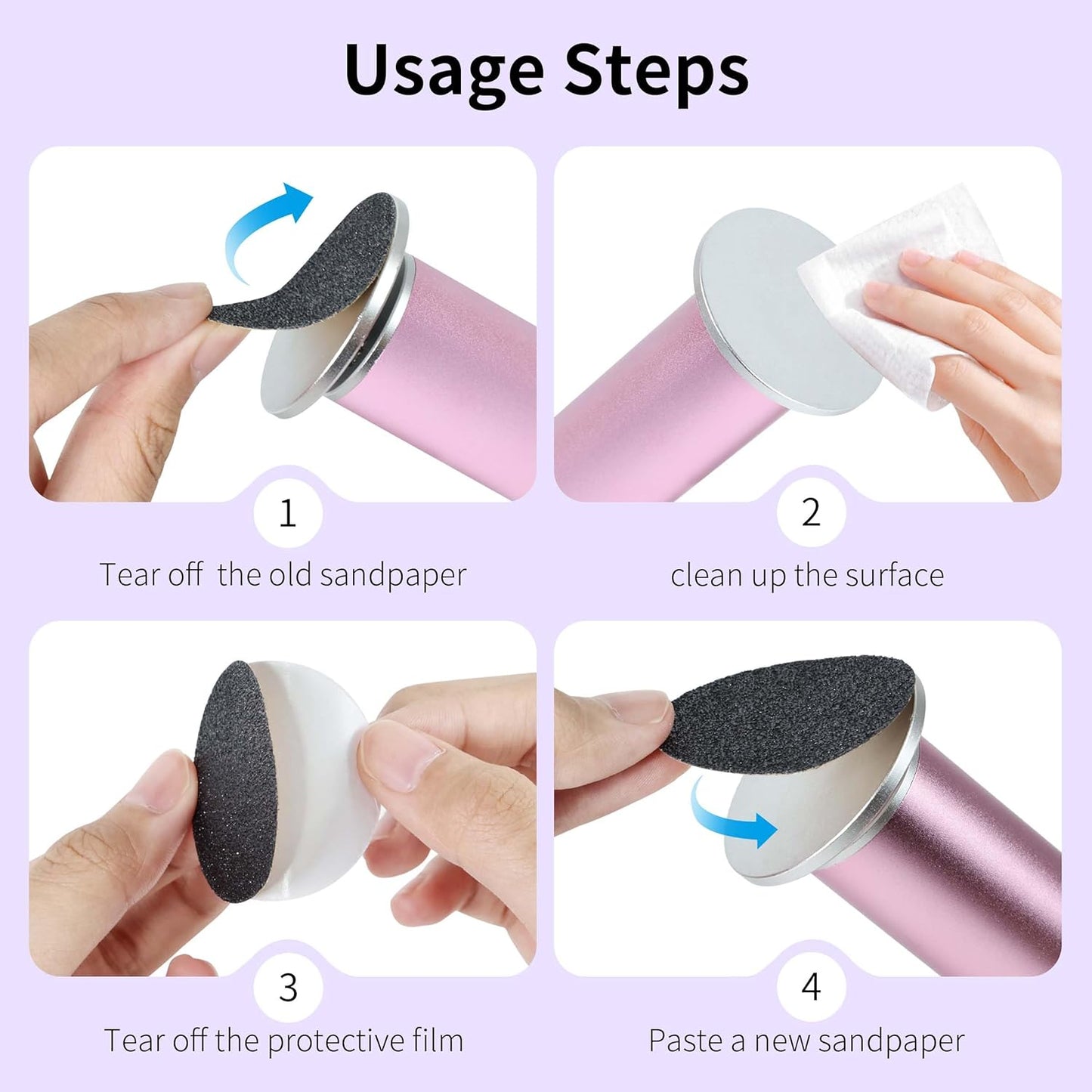 Usage Steps

1

Tear off  the old sandpaper

2

clean up the surface

3

Tear off the protective film

4

Paste a new sandpaper