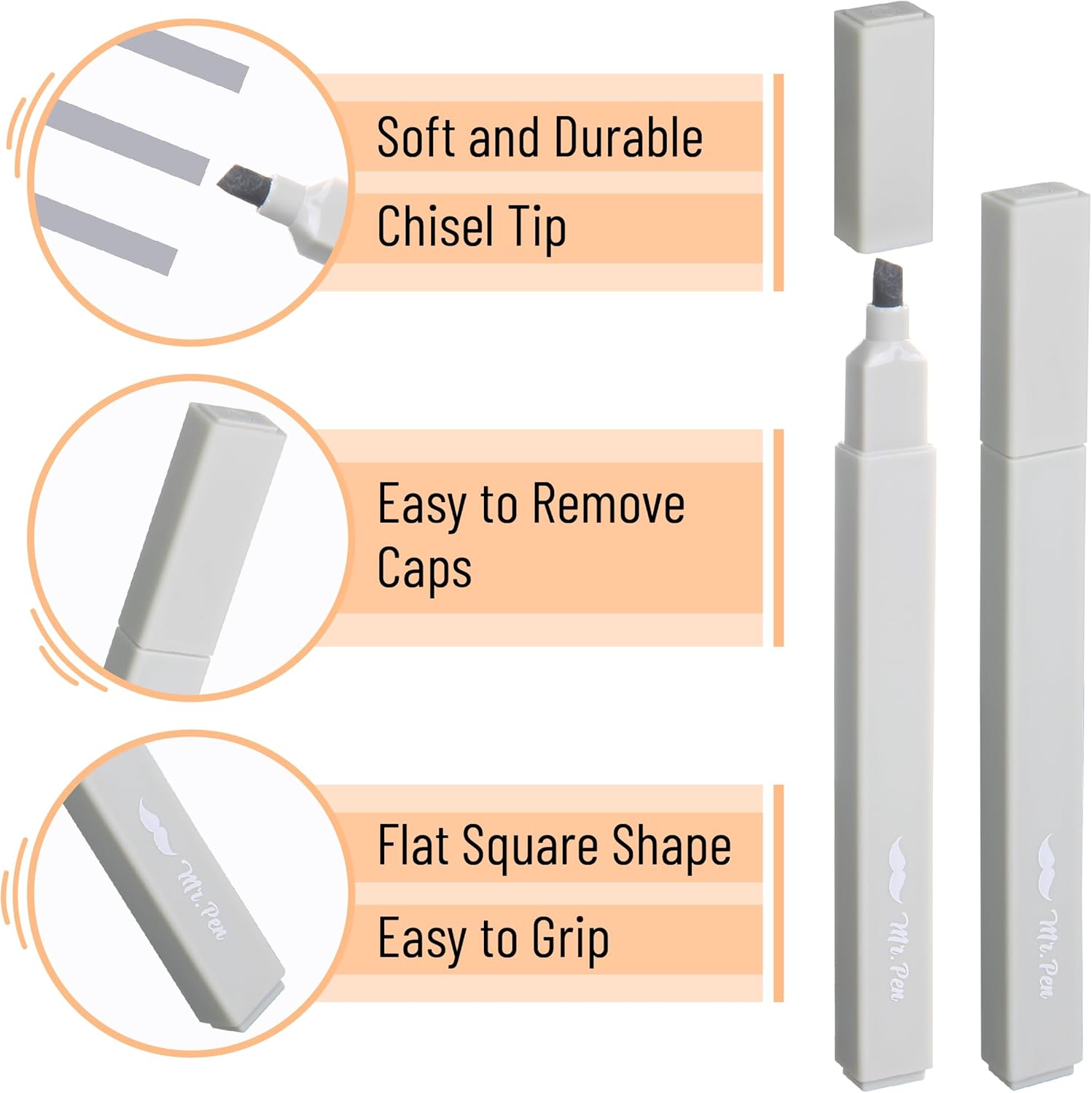 Soft and Durable

Chisel Tip

Easy to Remove Caps

Mr. Pen

Flat Square Shape

Easy to Grip

Mr. Pen

Mr. Pen