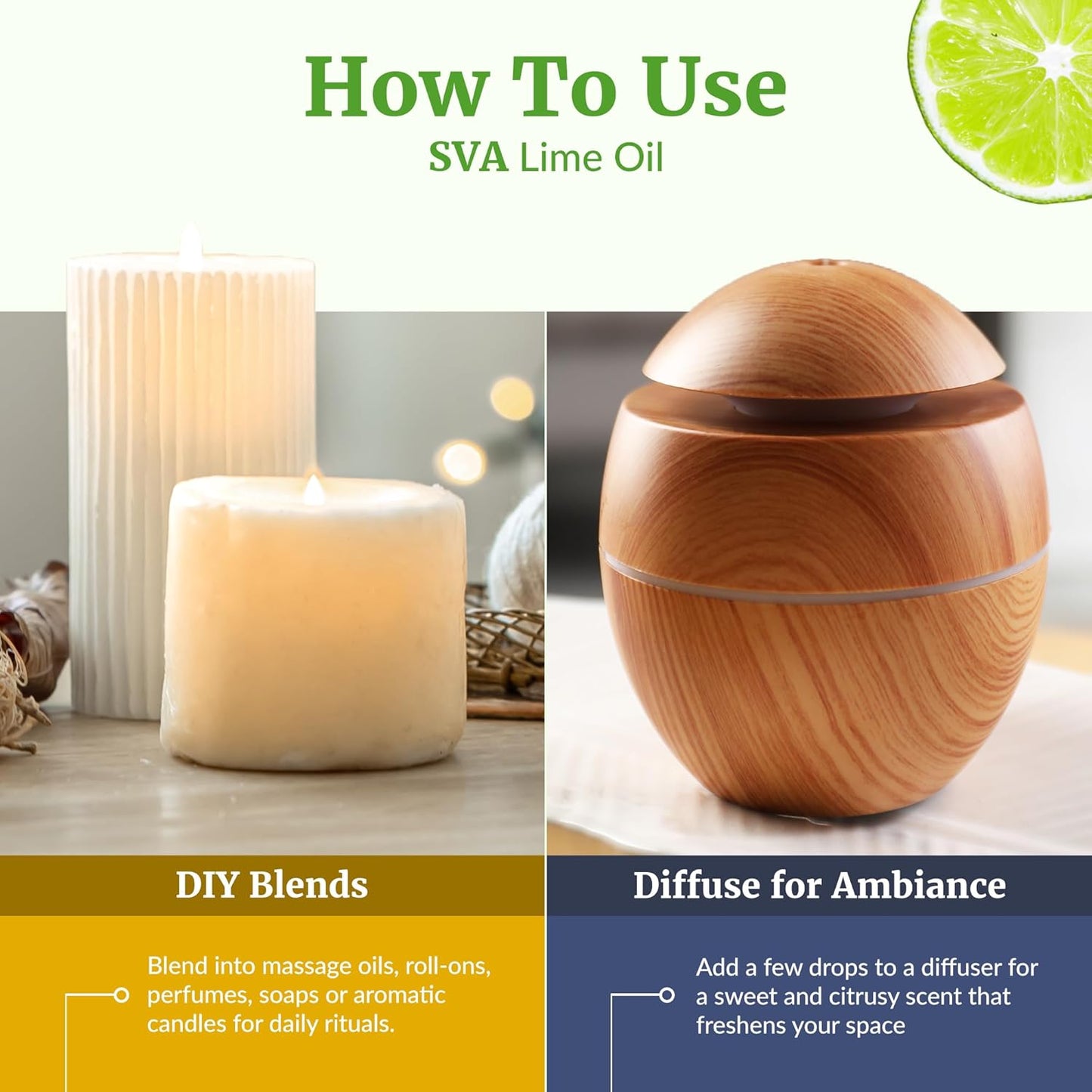 How To Use
SVA Lime Oil

DIY Blends

Blend into massage oils, roll-ons, perfumes, soaps or aromatic candles for daily rituals.

Diffuse for Ambiance

Add a few drops to a diffuser for a sweet and citrusy scent that freshens your space