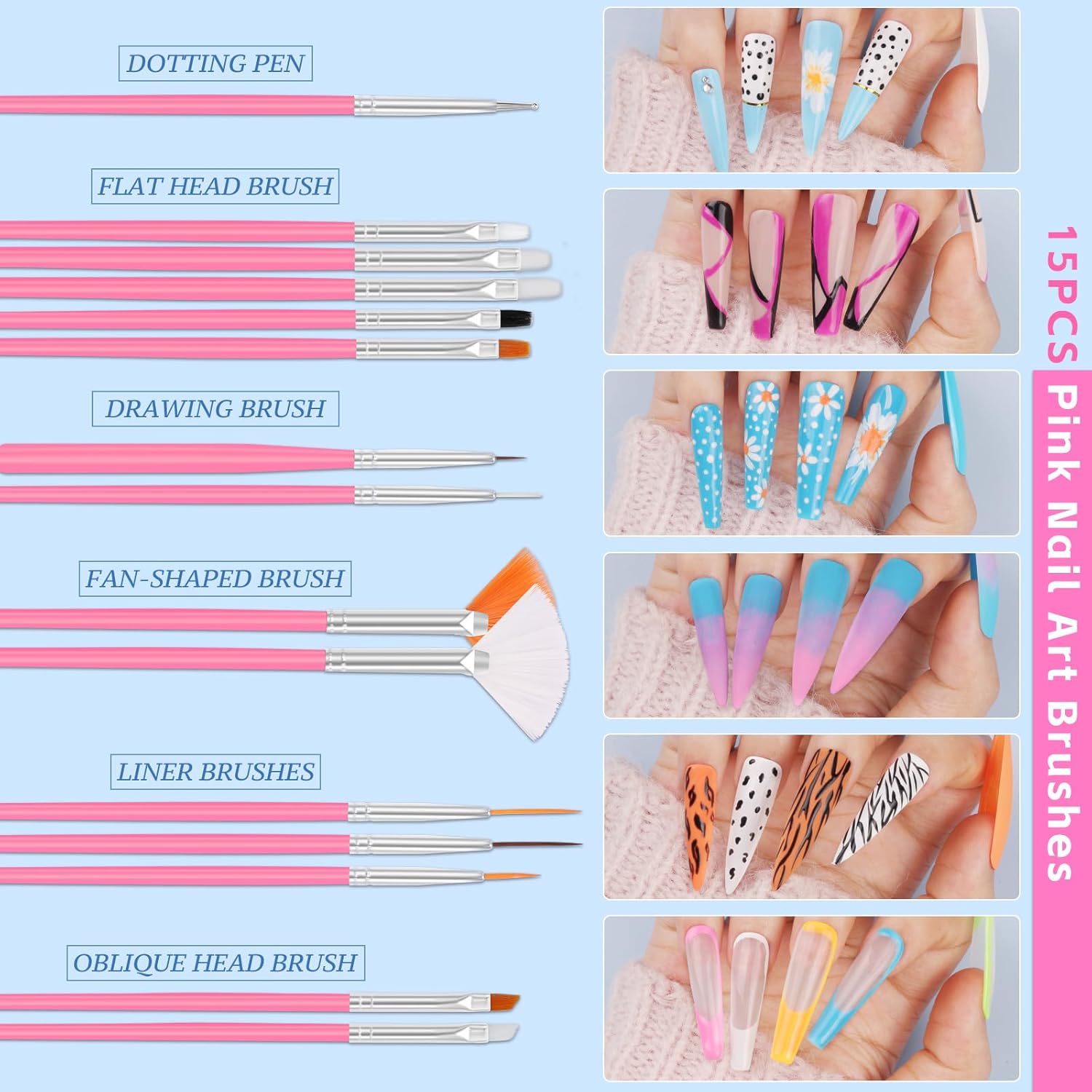 DOTTING PEN

FLAT HEAD BRUSH

DRAWING BRUSH

FAN-SHAPED BRUSH

LINER BRUSHES

OBLIQUE HEAD BRUSH

15PCS Pink Nail Art Brushes