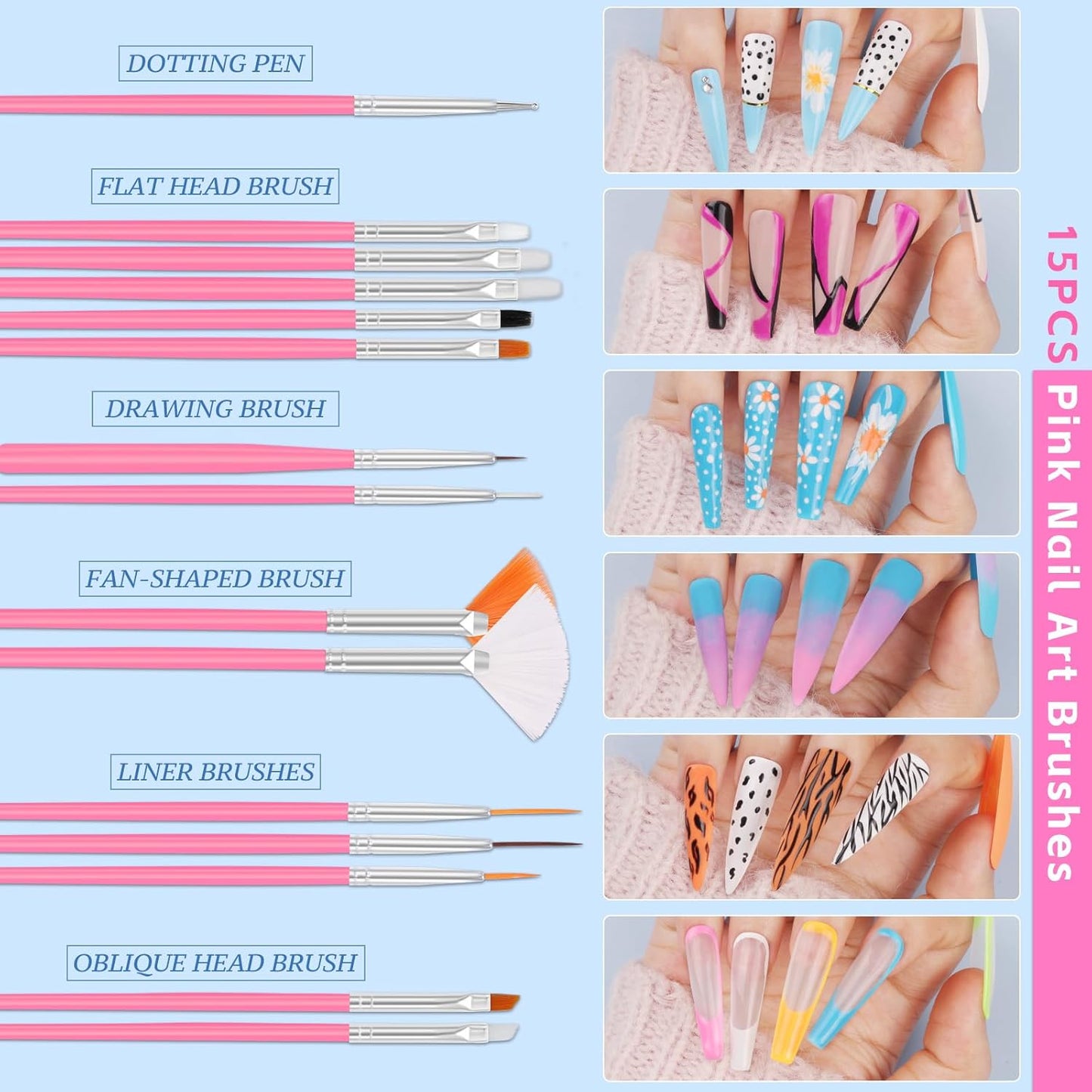 DOTTING PEN

FLAT HEAD BRUSH

DRAWING BRUSH

FAN-SHAPED BRUSH

LINER BRUSHES

OBLIQUE HEAD BRUSH

15PCS Pink Nail Art Brushes