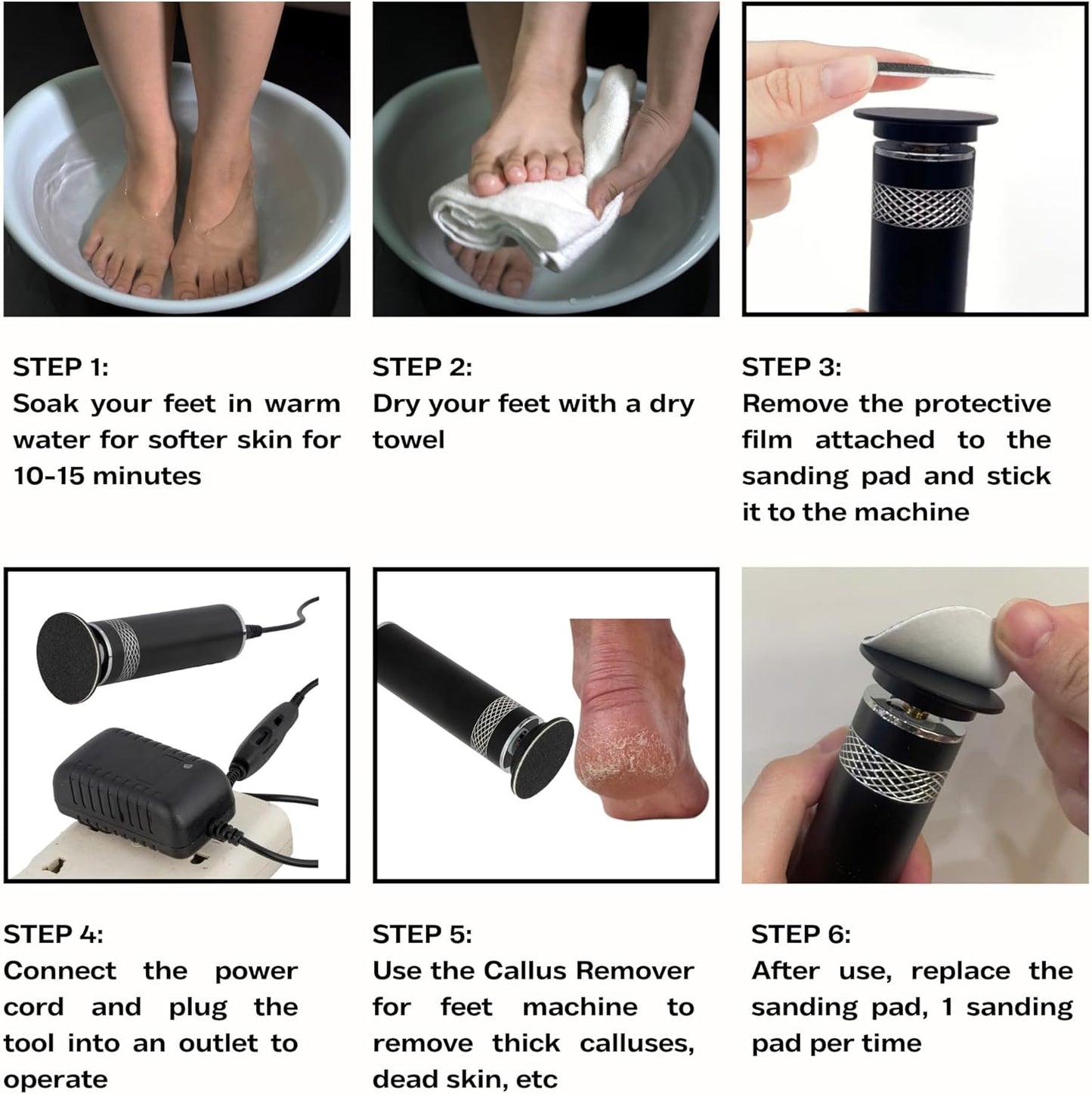 STEP 1:
Soak your feet in warm water for softer skin for 10-15 minutes

STEP 2:
Dry your feet with a dry towel

STEP 3:
Remove the protective film attached to the sanding pad and stick it to the machine

STEP 4:
Connect the power cord and plug the tool into an outlet to operate

STEP 5:
Use the Callus Remover for feet machine to remove thick calluses, dead skin, etc

STEP 6:
After use, replace the sanding pad, 1 sanding pad per time