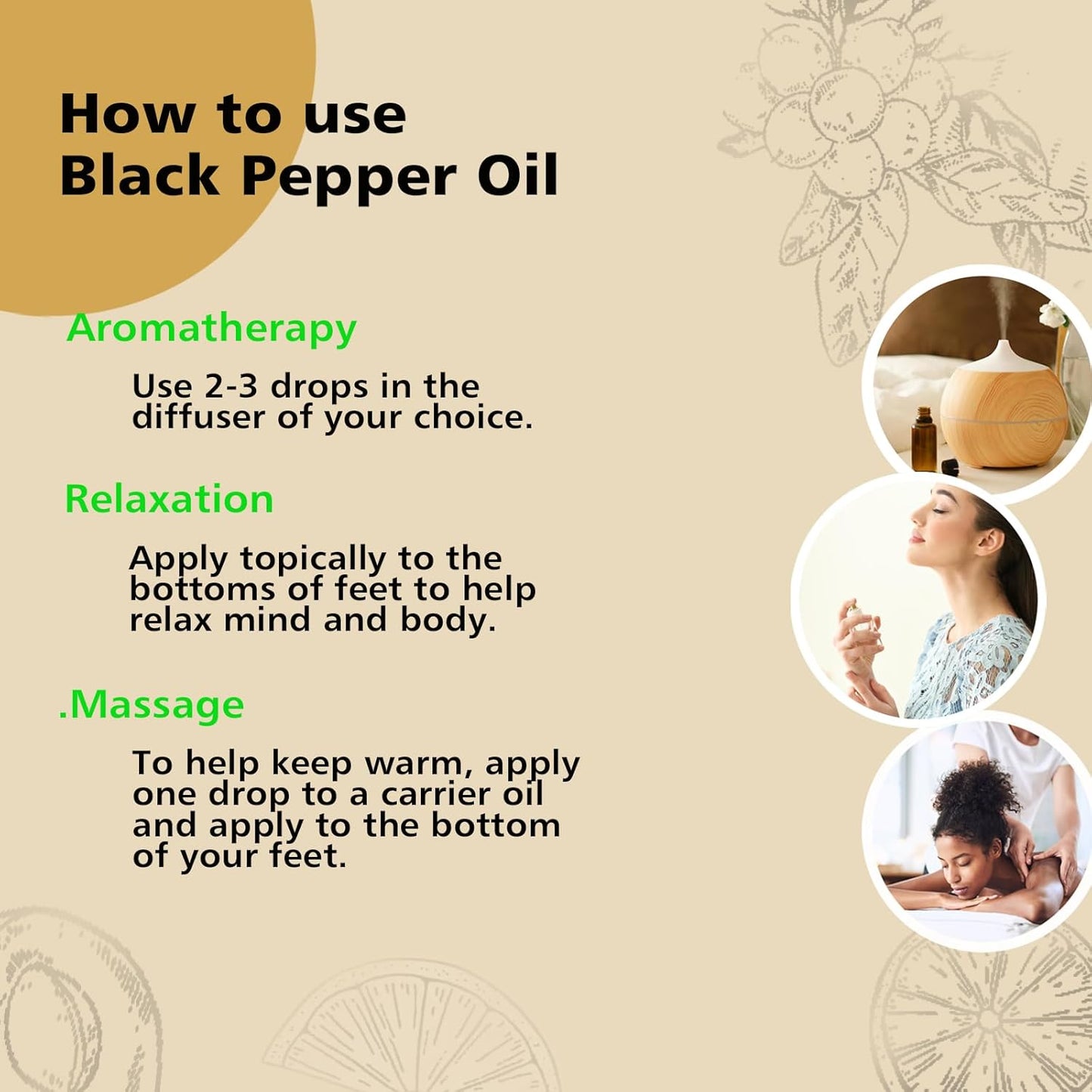 How to use Black Pepper Oil

Aromatherapy

Use 2-3 drops in the diffuser of your choice.

Relaxation

Apply topically to the bottoms of feet to help relax mind and body.

.Massage

To help keep warm, apply one drop to a carrier oil and apply to the bottom of your feet.