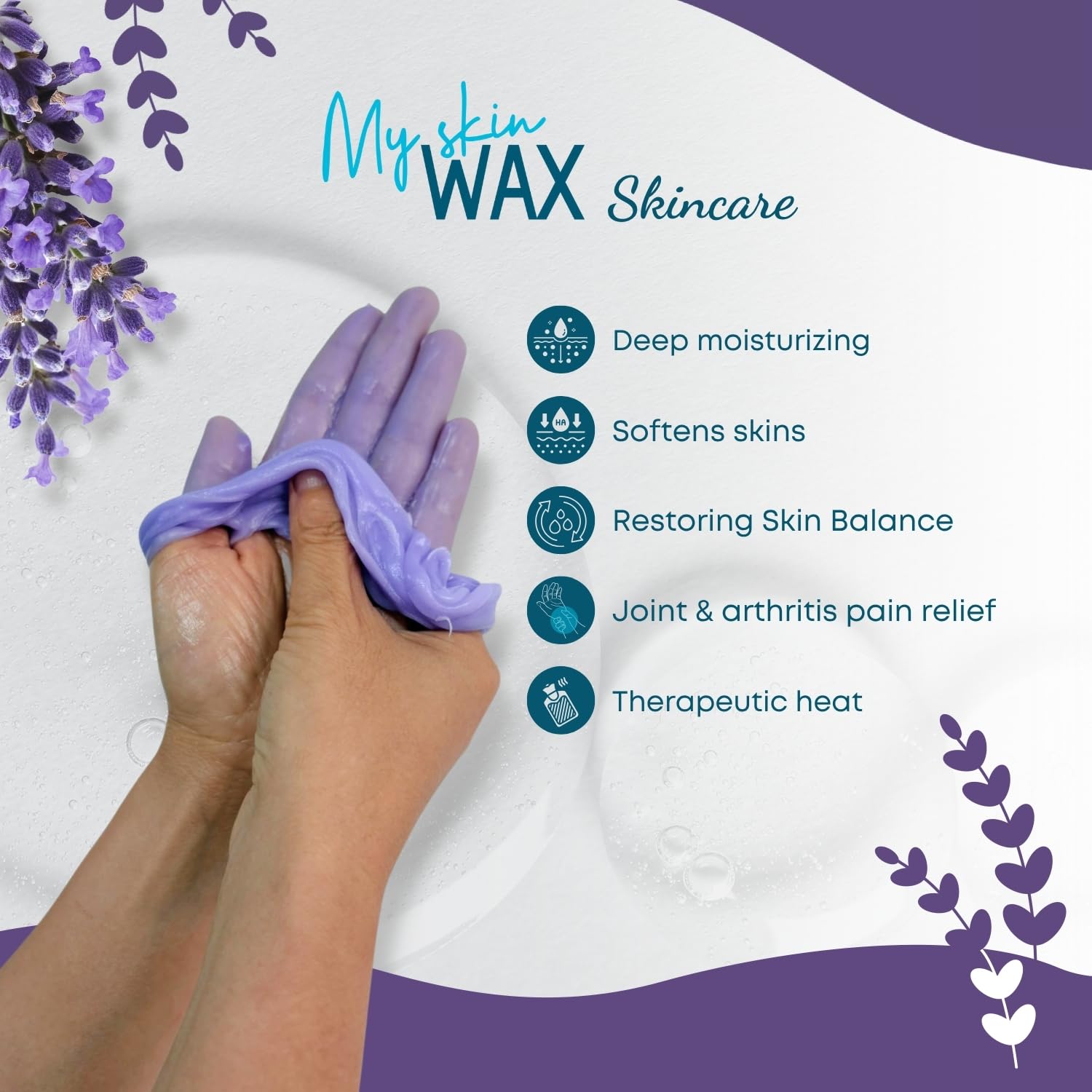 My skin WAX Skincare

HA

Deep moisturizing

Softens skins

Restoring Skin Balance

Joint & arthritis pain relief

Therapeutic heat