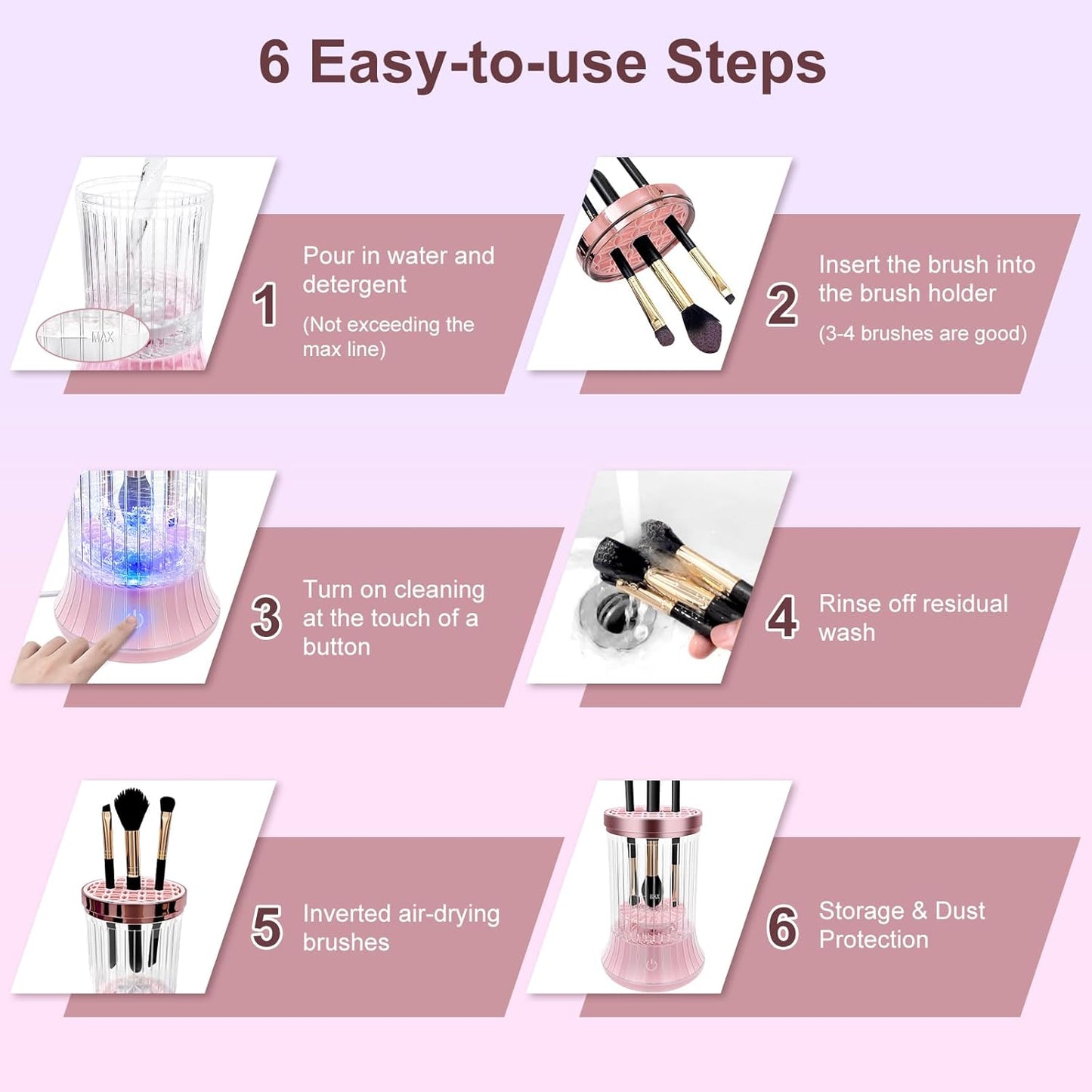 6 Easy-to-use Steps

MAX

1 Pour in water and detergent
(Not exceeding the max line)

2 Insert the brush into the brush holder
(3-4 brushes are good)

3 Turn on cleaning at the touch of a button

4 Rinse off residual wash

5 Inverted air-drying brushes

MAX

6 Storage & Dust Protection