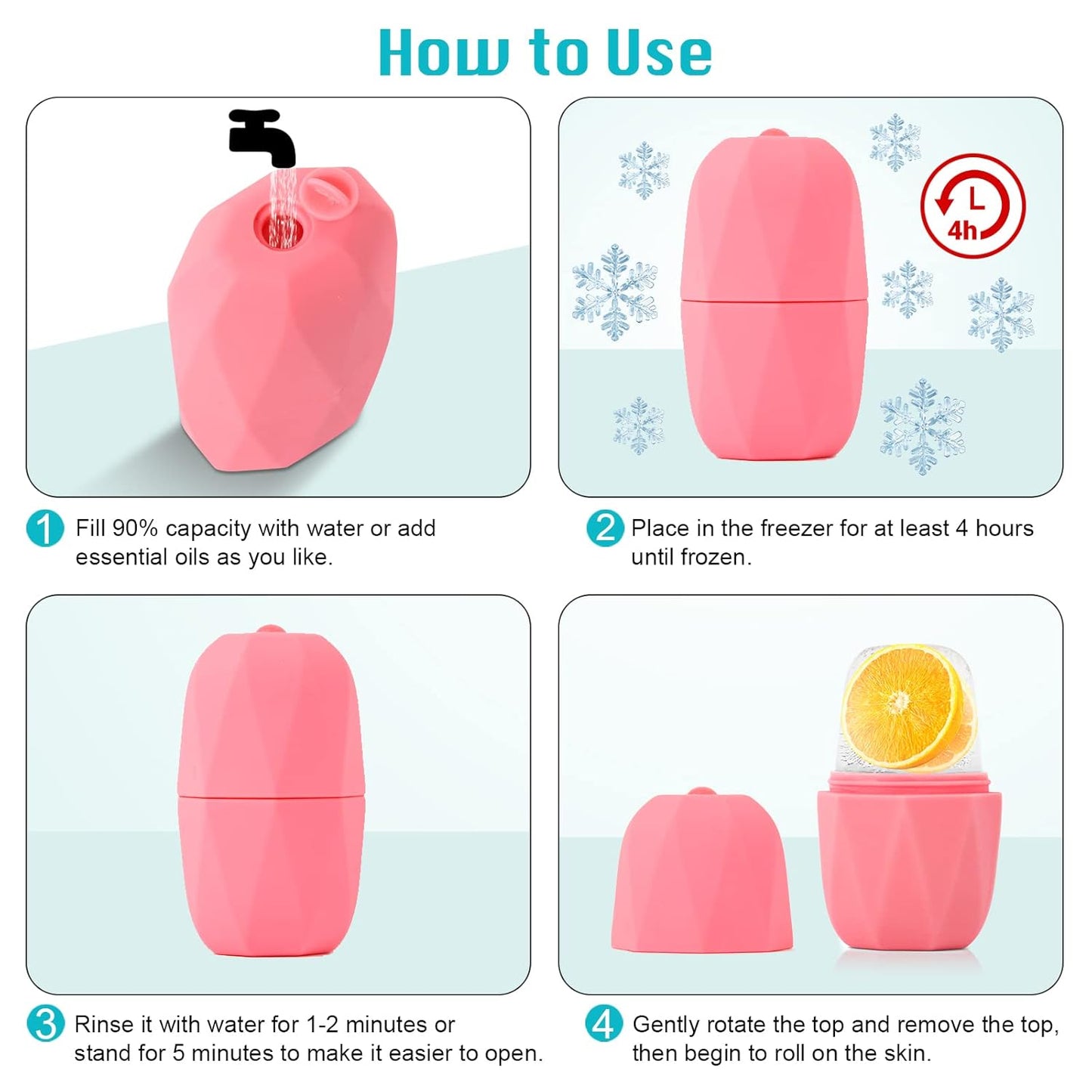 How to Use

4h

1 Fill 90% capacity with water or add essential oils as you like.

2 Place in the freezer for at least 4 hours until frozen.

3 Rinse it with water for 1-2 minutes or stand for 5 minutes to make it easier to open.

4 Gently rotate the top and remove the top, then begin to roll on the skin.