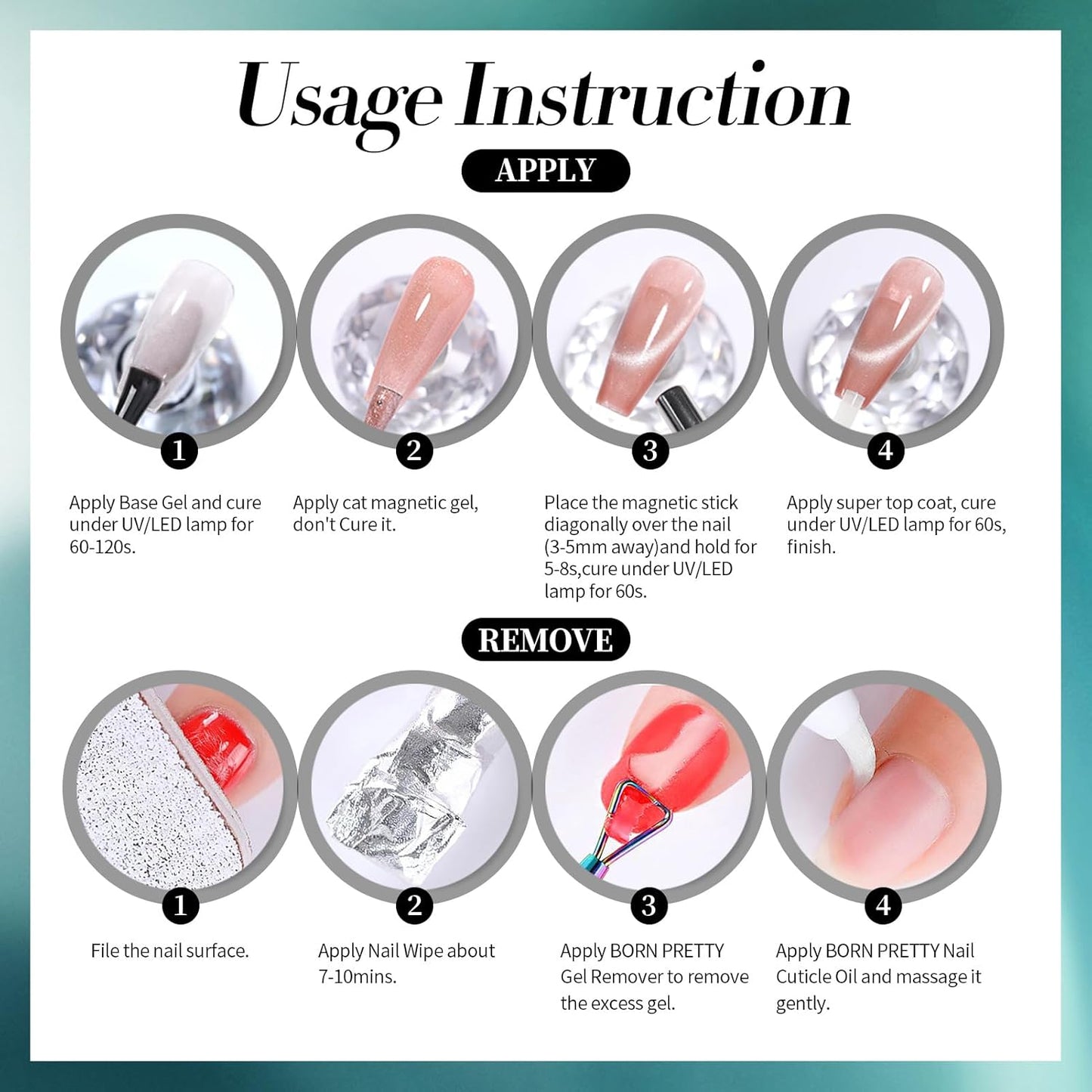 Usage Instruction

APPLY

1

Apply Base Gel and cure under UV/LED lamp for 60-120s.

2

Apply cat magnetic gel, don't Cure it.

3

Place the magnetic stick diagonally over the nail (3-5mm away)and hold for 5-8s,cure under UV/LED lamp for 60s.

4

Apply super top coat, cure under UV/LED lamp for 60s, finish.

REMOVE

1

File the nail surface.

2

Apply Nail Wipe about 7-10mins.

3

Apply BORN PRETTY Gel Remover to remove the excess gel.

4

Apply BORN PRETTY Nail Cuticle Oil and massage it gently.