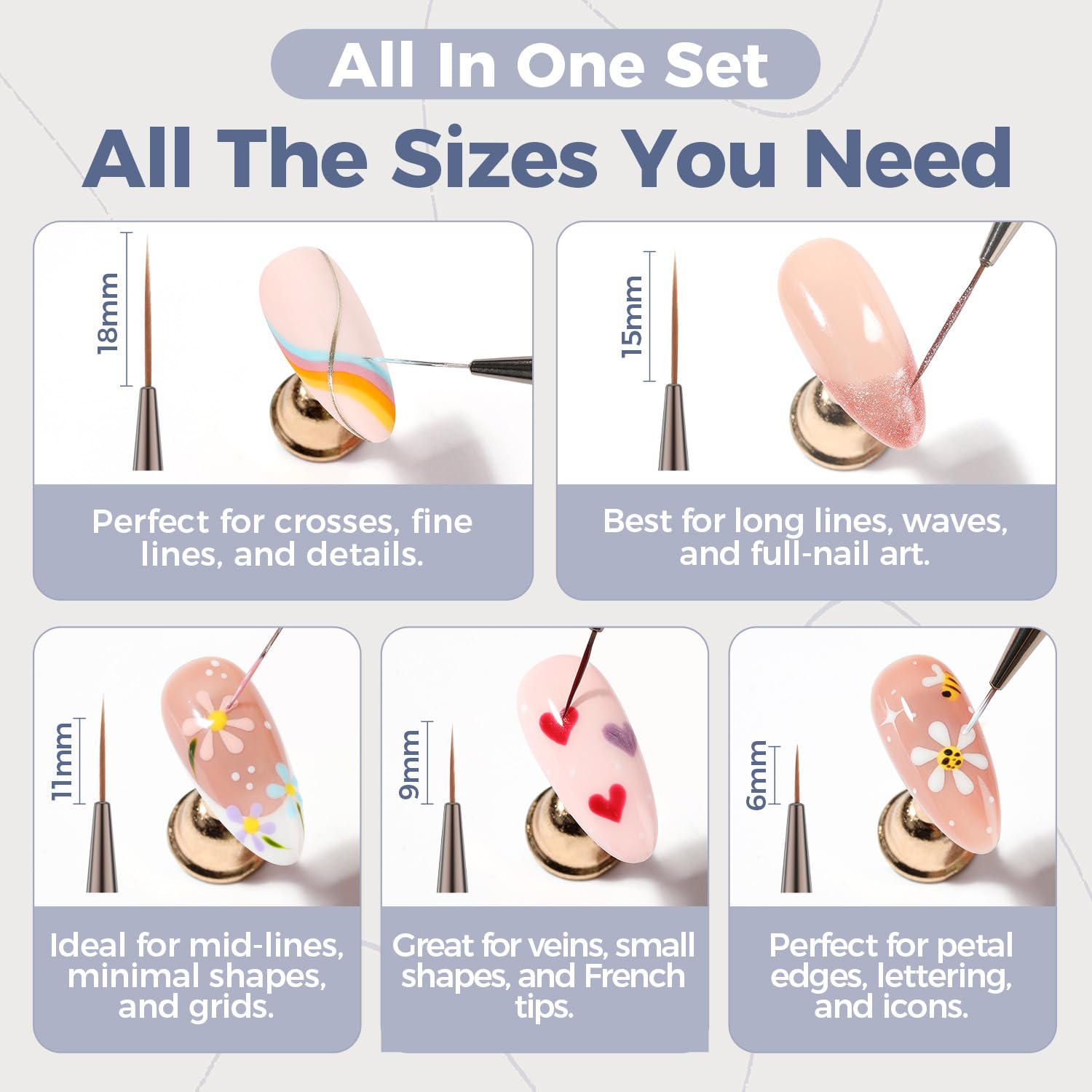 All In One Set

All The Sizes You Need

18mm

Perfect for crosses, fine lines, and details.

15mm

Best for long lines, waves, and full-nail art.

11mm

Ideal for mid-lines, minimal shapes, and grids.

9mm

Great for veins, small shapes, and French tips.

6mm

Perfect for petal edges, lettering, and icons.