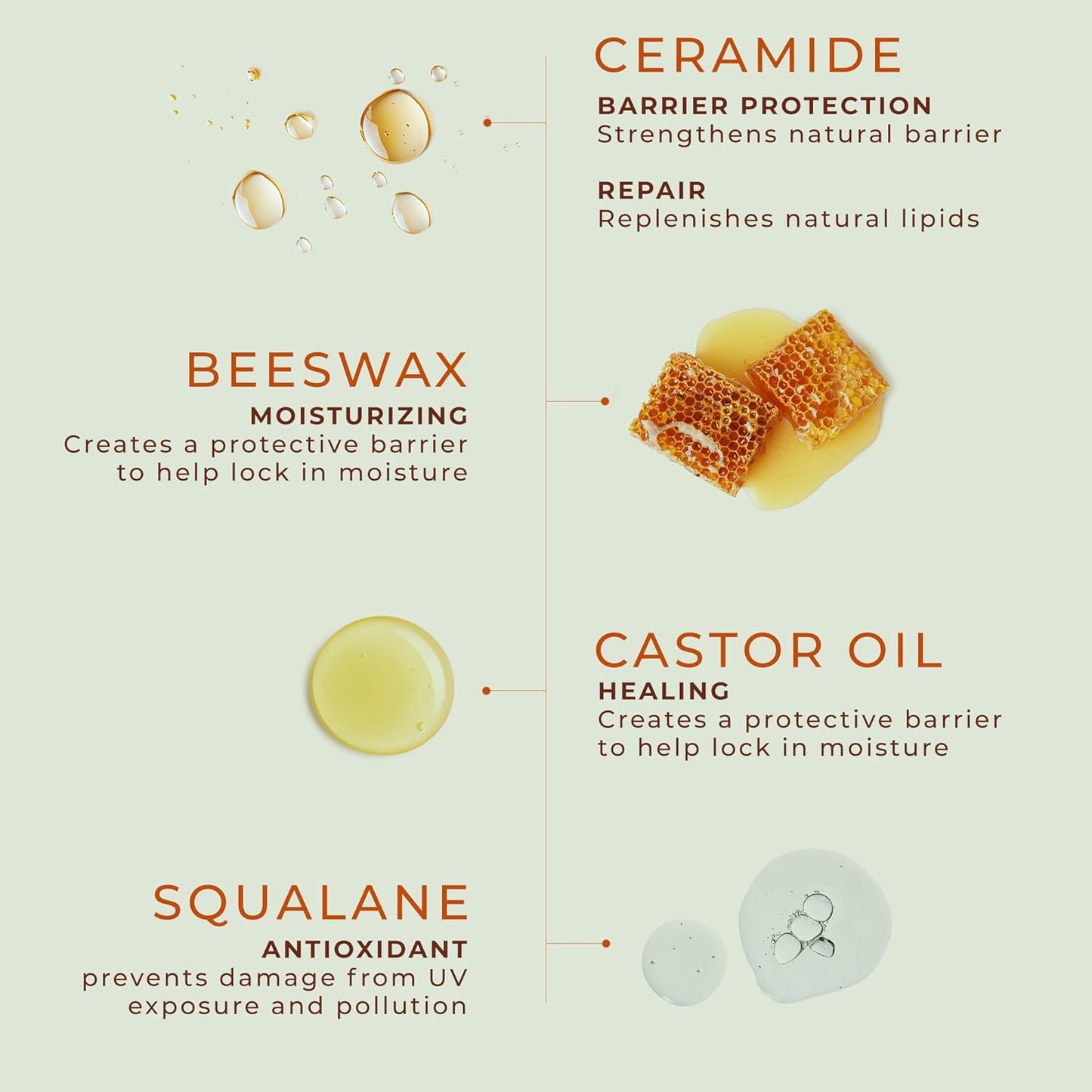 CERAMIDE
BARRIER PROTECTION
Strengthens natural barrier

REPAIR
Replenishes natural lipids

BEESWAX
MOISTURIZING
Creates a protective barrier to help lock in moisture

CASTOR OIL
HEALING
Creates a protective barrier to help lock in moisture

SQUALANE
ANTIOXIDANT
prevents damage from UV exposure and pollution