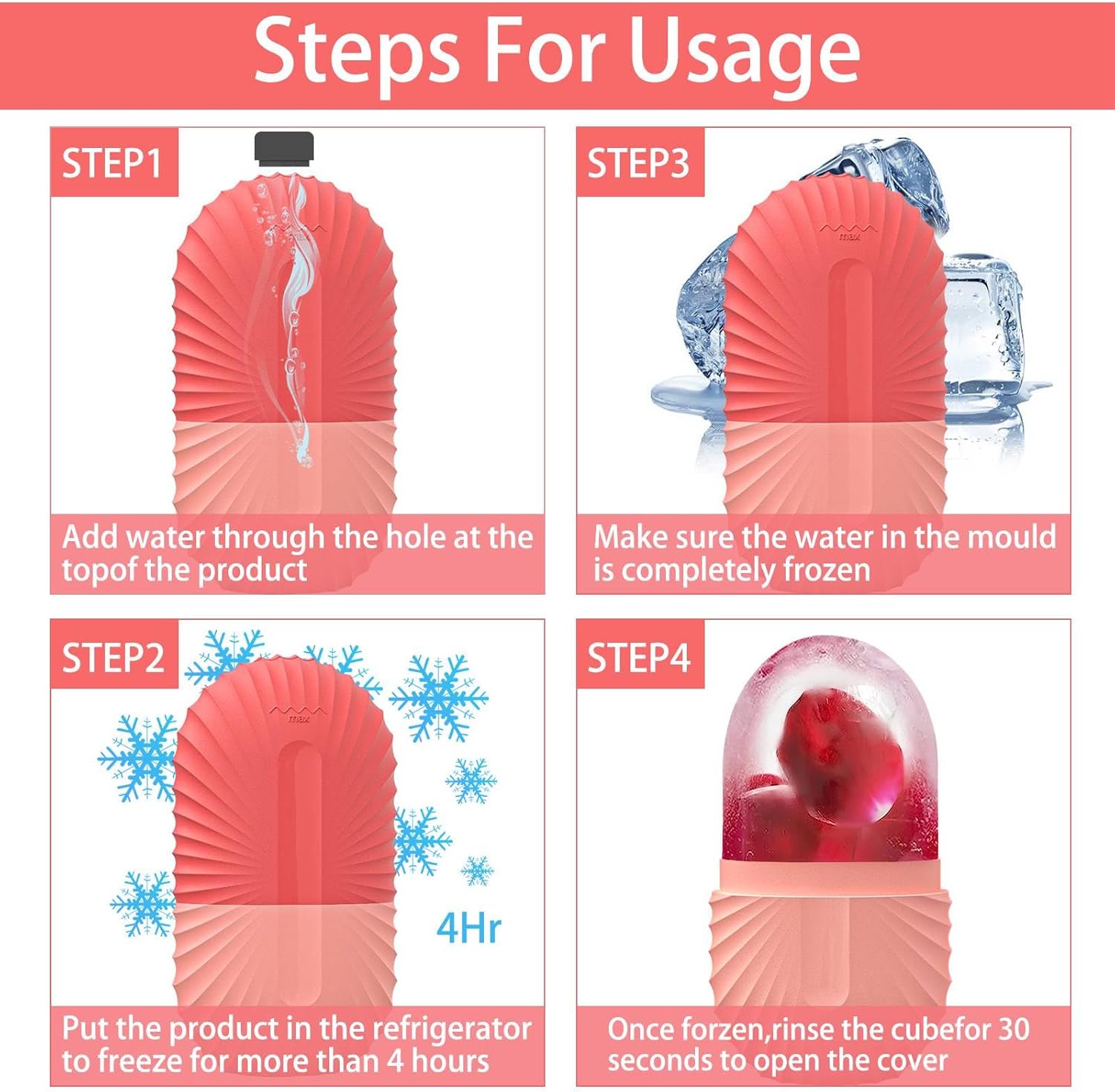 Steps For Usage

STEP1

max

Add water through the hole at the topof the product

STEP3

max

Make sure the water in the mould is completely frozen

STEP2

max

4Hr

Put the product in the refrigerator to freeze for more than 4 hours

STEP4

Once forzen,rinse the cubefor 30 seconds to open the cover