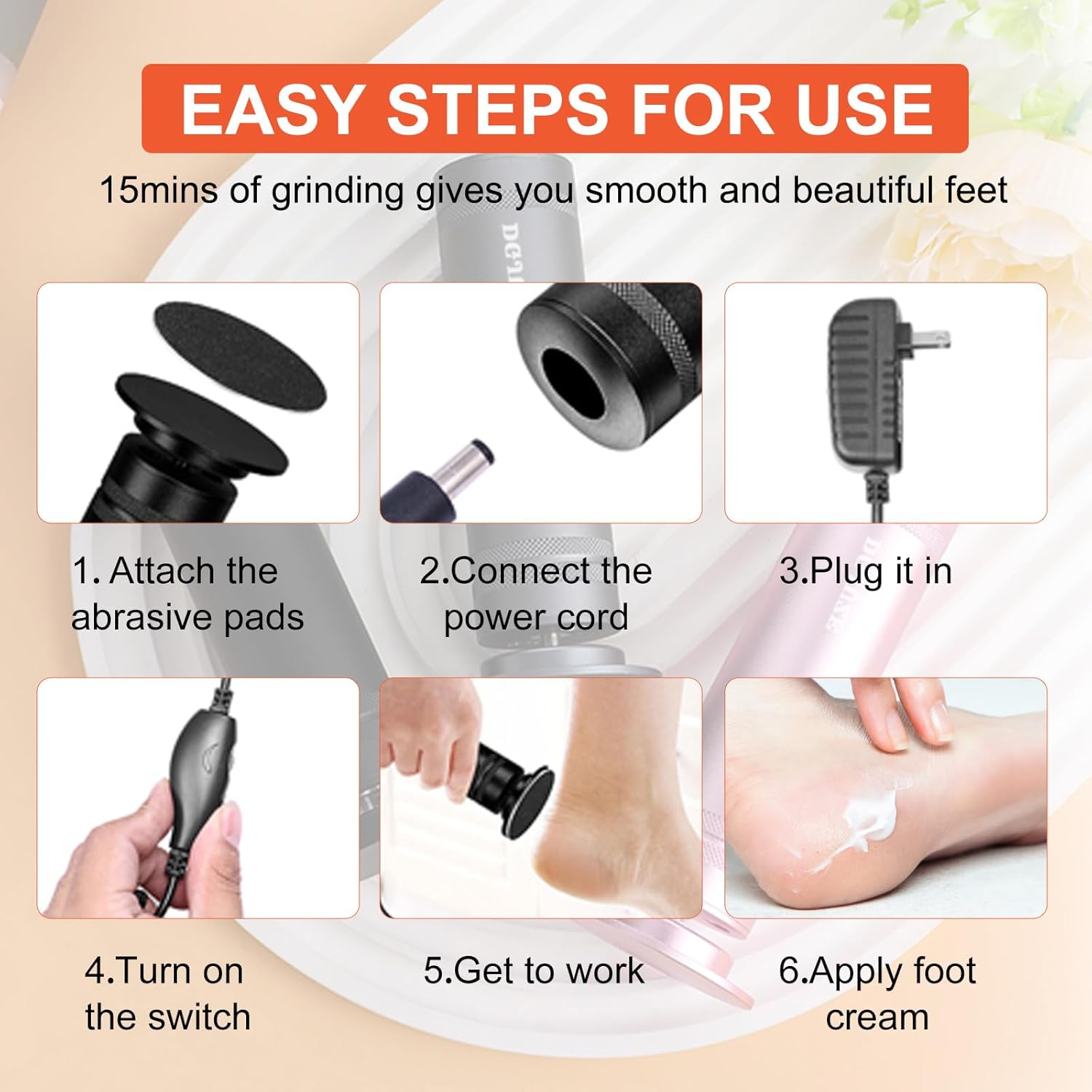 EASY STEPS FOR USE

15mins of grinding gives you smooth and beautiful feet

1. Attach the abrasive pads

2.Connect the power cord

3.Plug it in

4.Turn on the switch

5.Get to work

6.Apply foot cream