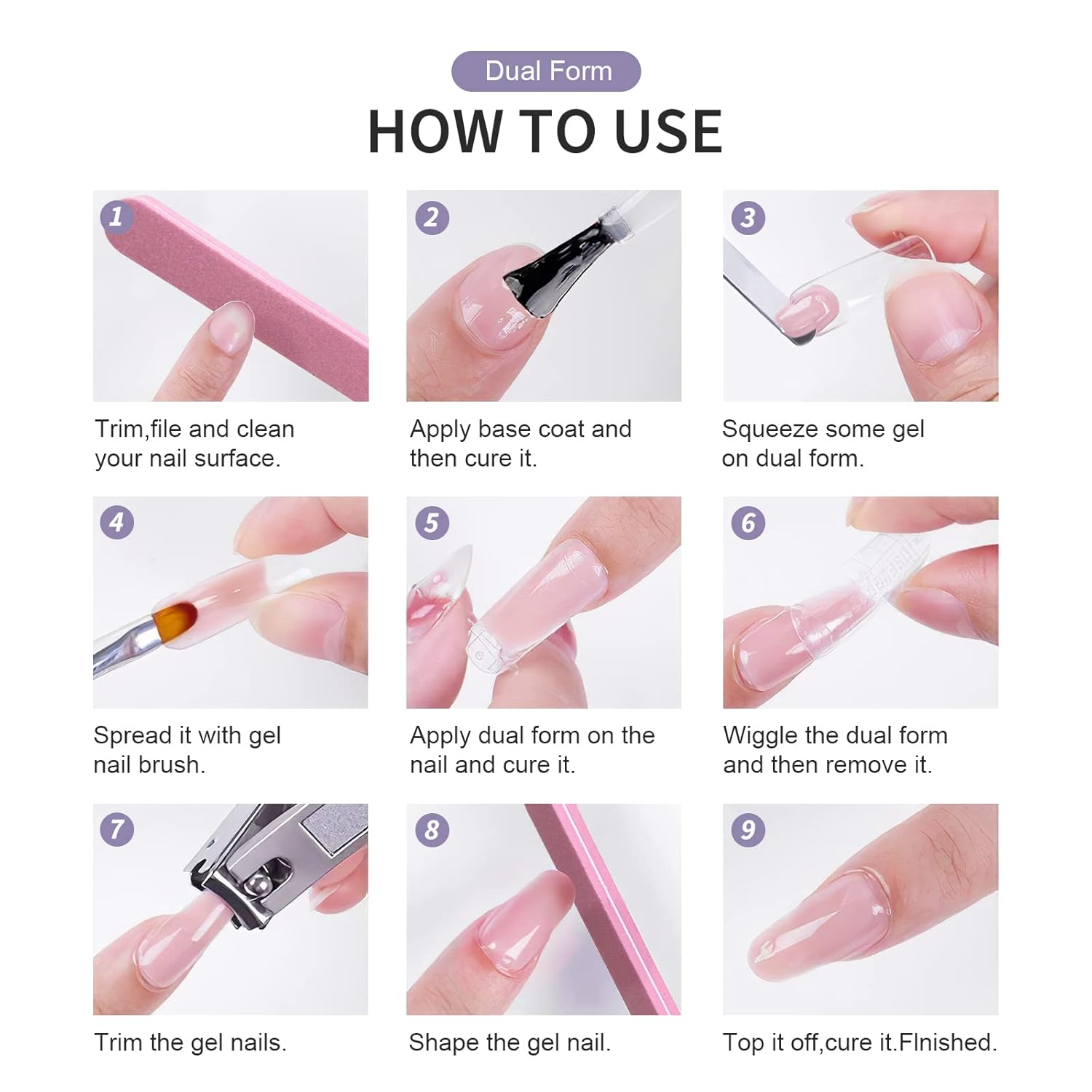 Dual Form

HOW TO USE

1

Trim,file and clean your nail surface.

2

Apply base coat and then cure it.

3

Squeeze some gel on dual form.

4

Spread it with gel nail brush.

5

Apply dual form on the nail and cure it.

6

Wiggle the dual form and then remove it.

7

Trim the gel nails.

8

Shape the gel nail.

9

Top it off,cure it.FInished.