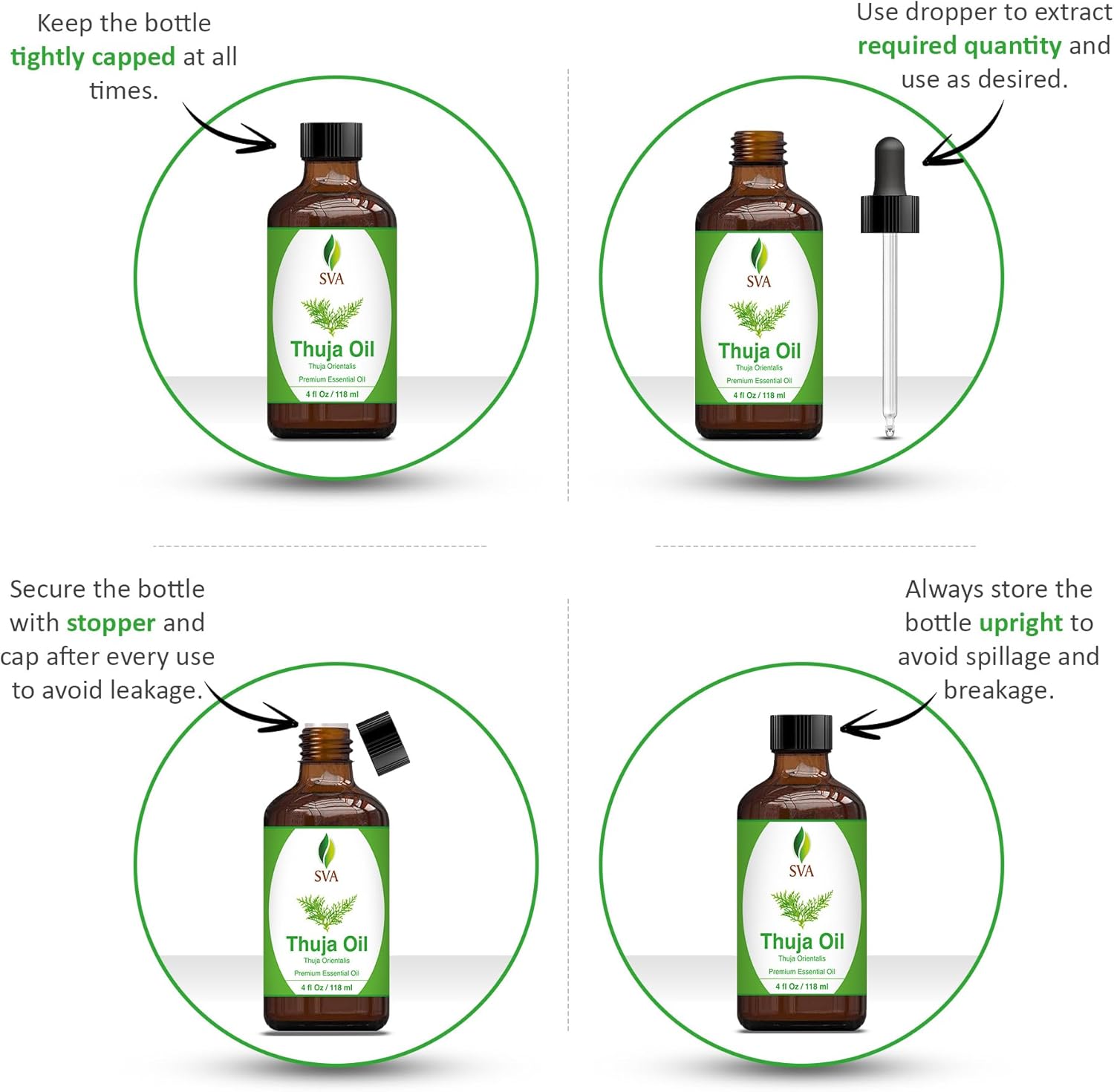 Keep the bottle tightly capped at all times.

SVA
Thuja Oil
Thuja Orientalis
Premium Essential Oil
4 fl Oz / 118 ml

Use dropper to extract required quantity and use as desired.

SVA
Thuja Oil
Thuja Orientalis
Premium Essential Oil
4 fl Oz / 118 ml

Secure the bottle with stopper and cap after every use to avoid leakage.

SVA
Thuja Oil
Thuja Orientalis
Premium Essential Oil
4 fl Oz / 118 ml

Always store the bottle upright to avoid spillage and breakage.

SVA
Thuja Oil
Thuja Orientalis
Premium Essential Oil
4 fl Oz / 118 ml