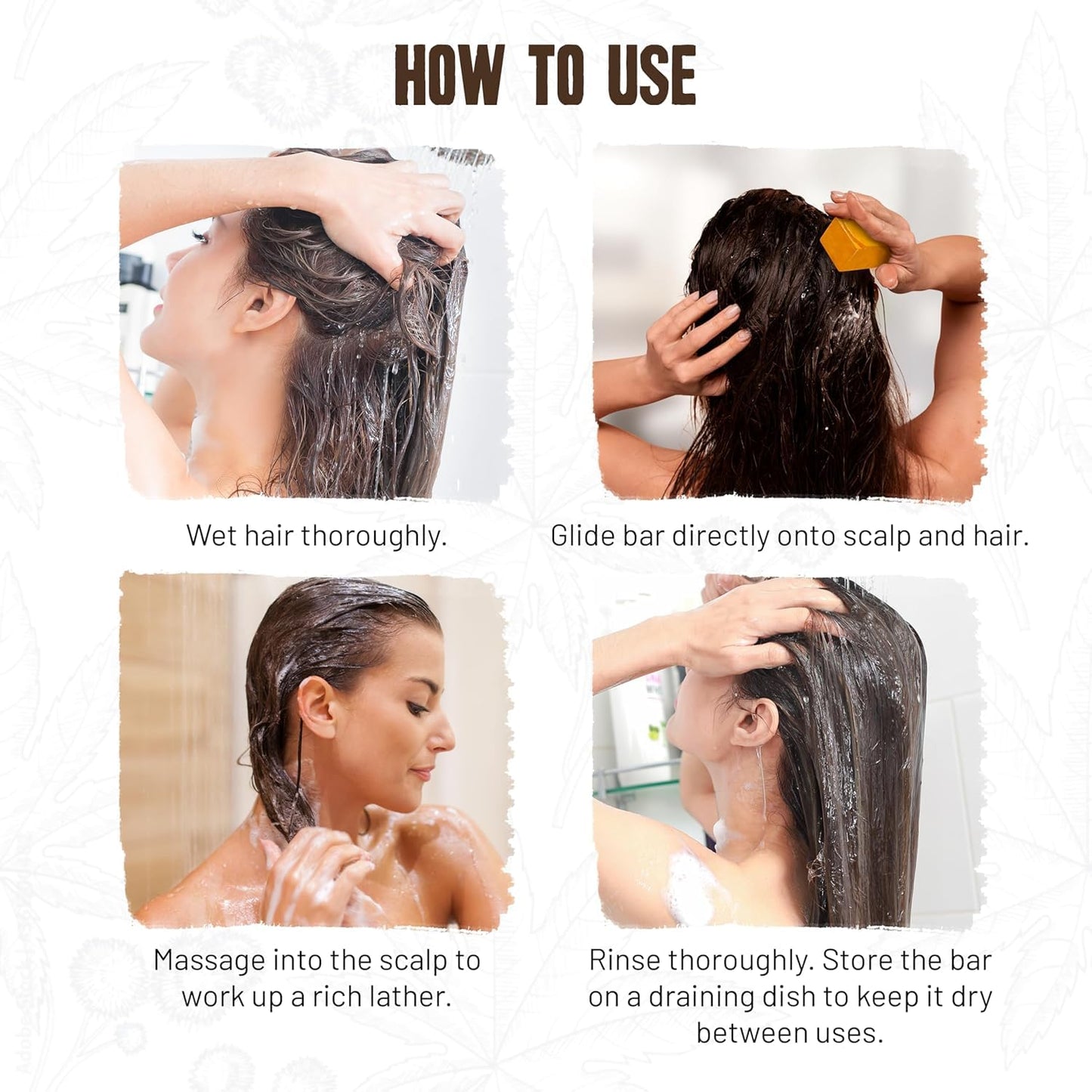 HOW TO USE

Wet hair thoroughly.

Glide bar directly onto scalp and hair.

Massage into the scalp to work up a rich lather.

Rinse thoroughly. Store the bar on a draining dish to keep it dry between uses.