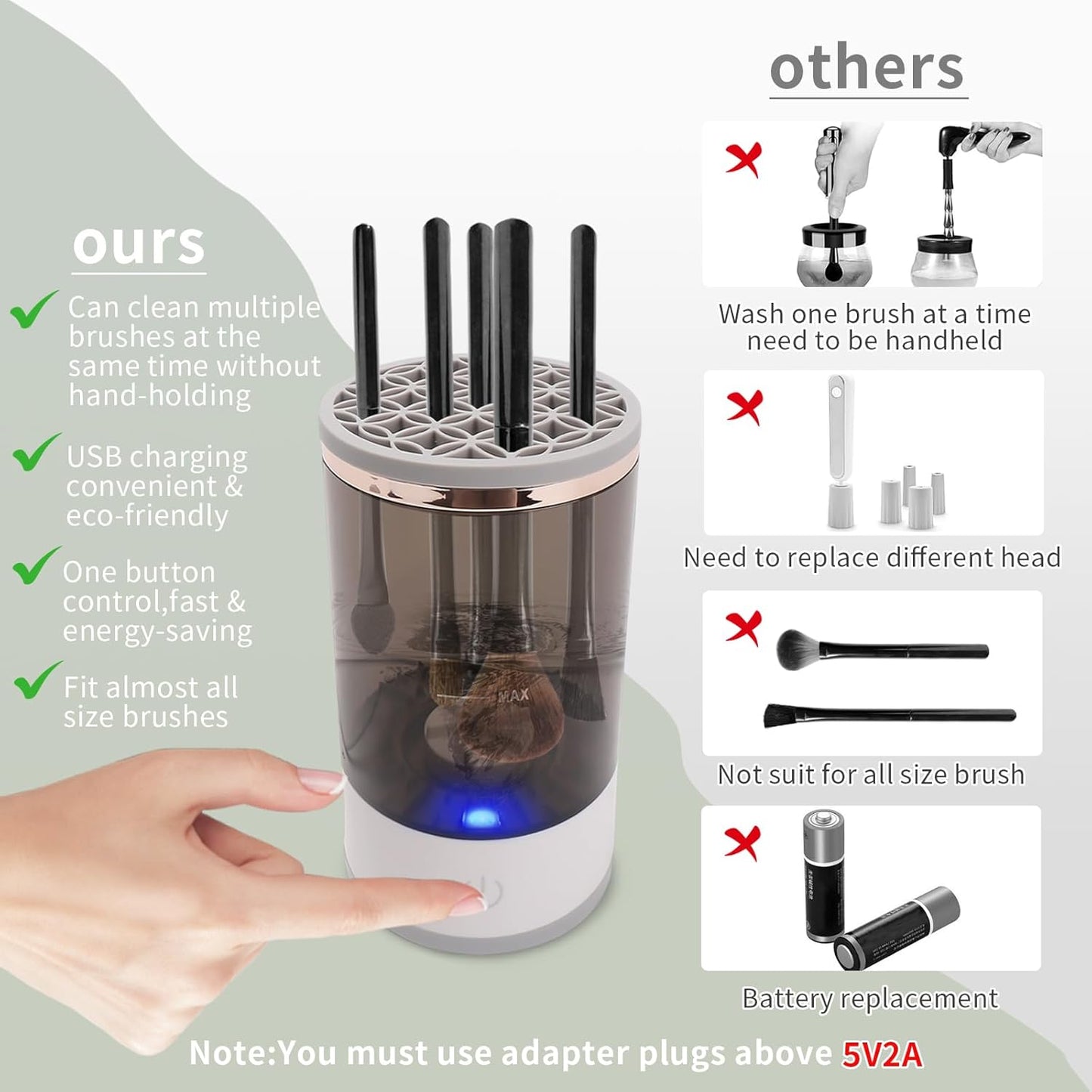 ours

Can clean multiple brushes at the same time without hand-holding

USB charging convenient & eco-friendly

One button control,fast & energy-saving

Fit almost all size brushes

MAX

others

Wash one brush at a time need to be handheld

Need to replace different head

Not suit for all size brush

Battery replacement

Note:You must use adapter plugs above 5V2A