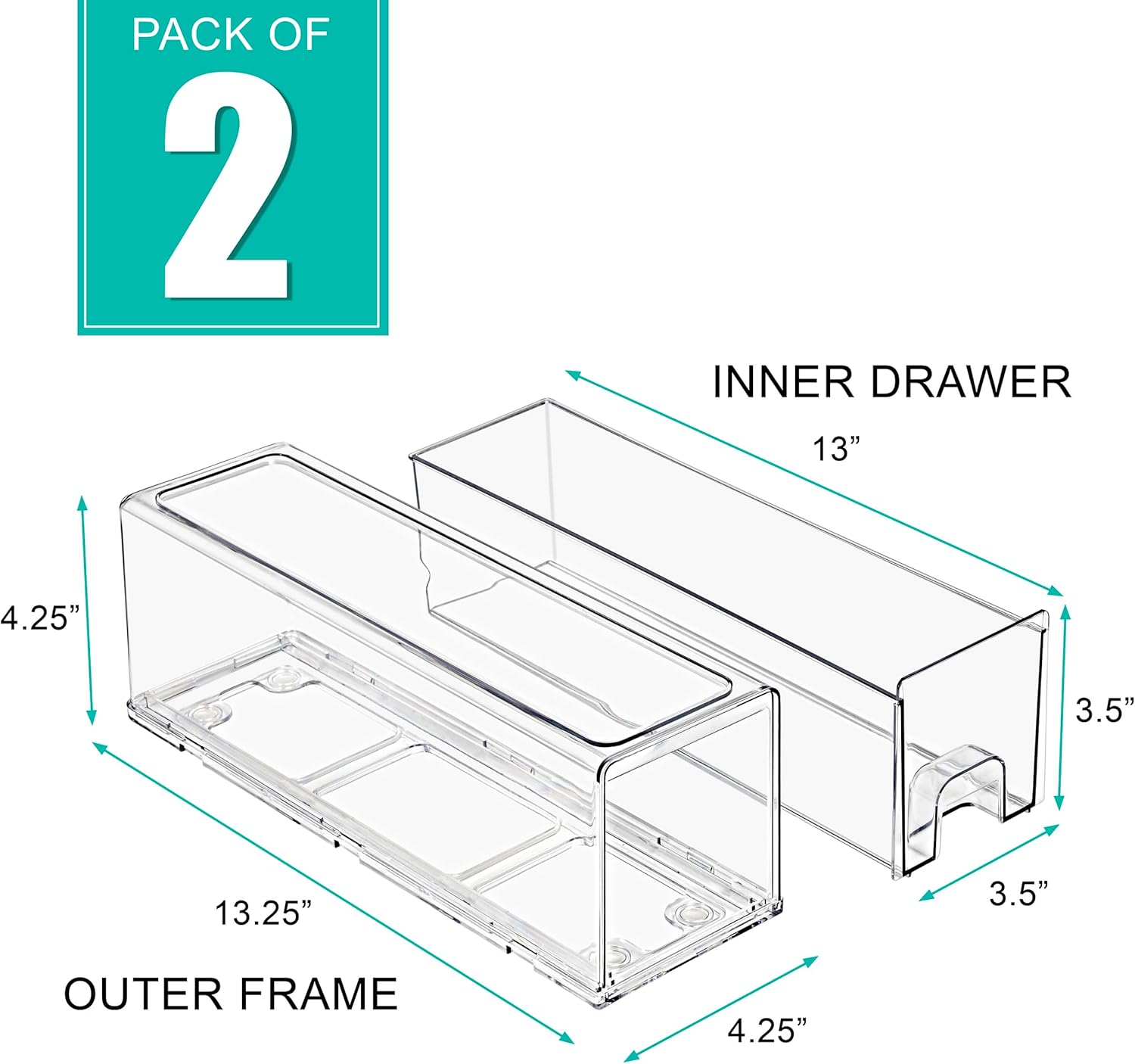 PACK OF
2

INNER DRAWER

13”

4.25”

3.5”

3.5”

13.25”

OUTER FRAME

4.25”