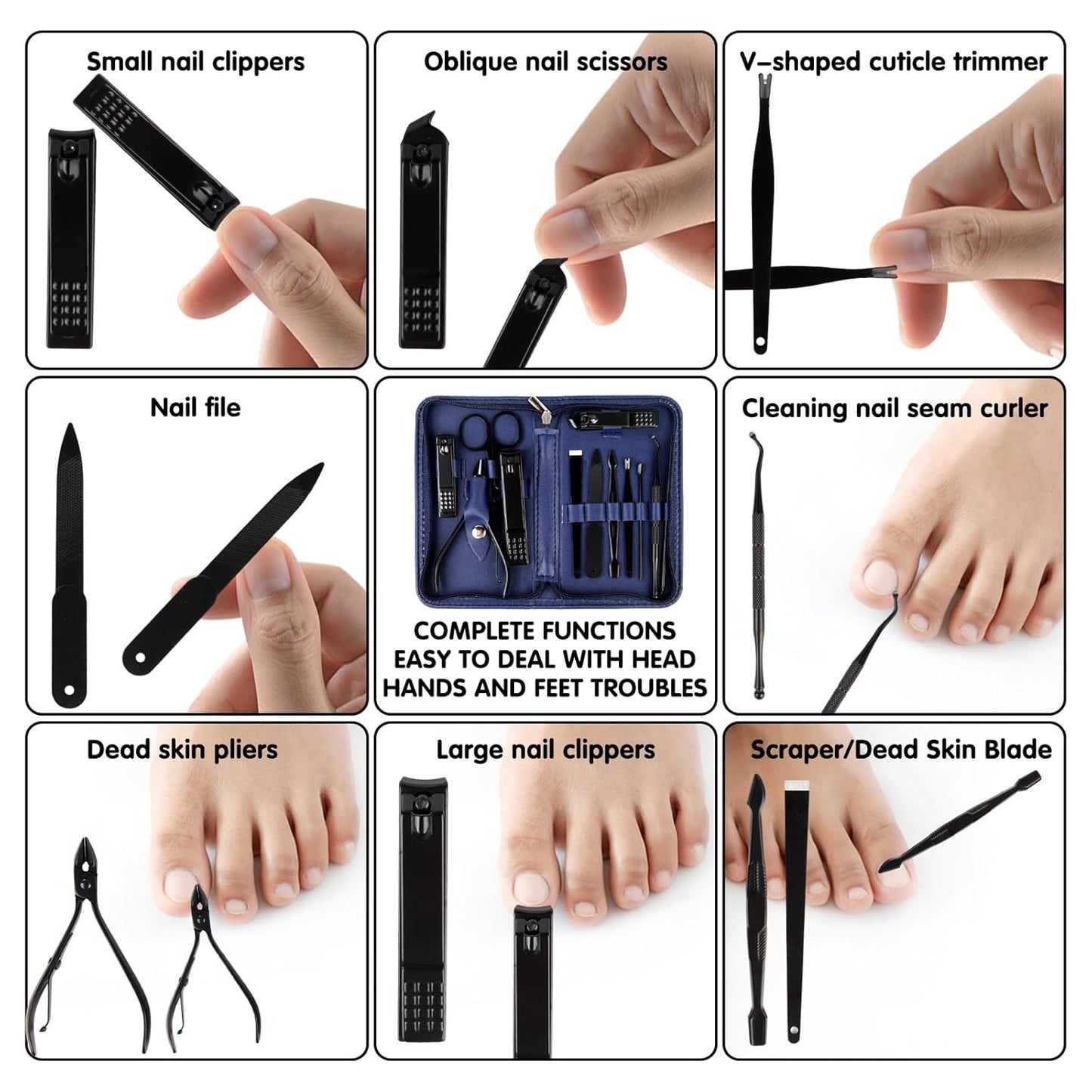 Small nail clippers

Oblique nail scissors

V-shaped cuticle trimmer

Nail file

COMPLETE FUNCTIONS
EASY TO DEAL WITH HEAD
HANDS AND FEET TROUBLES

Cleaning nail seam curler

Dead skin pliers

Large nail clippers

Scraper/Dead Skin Blade