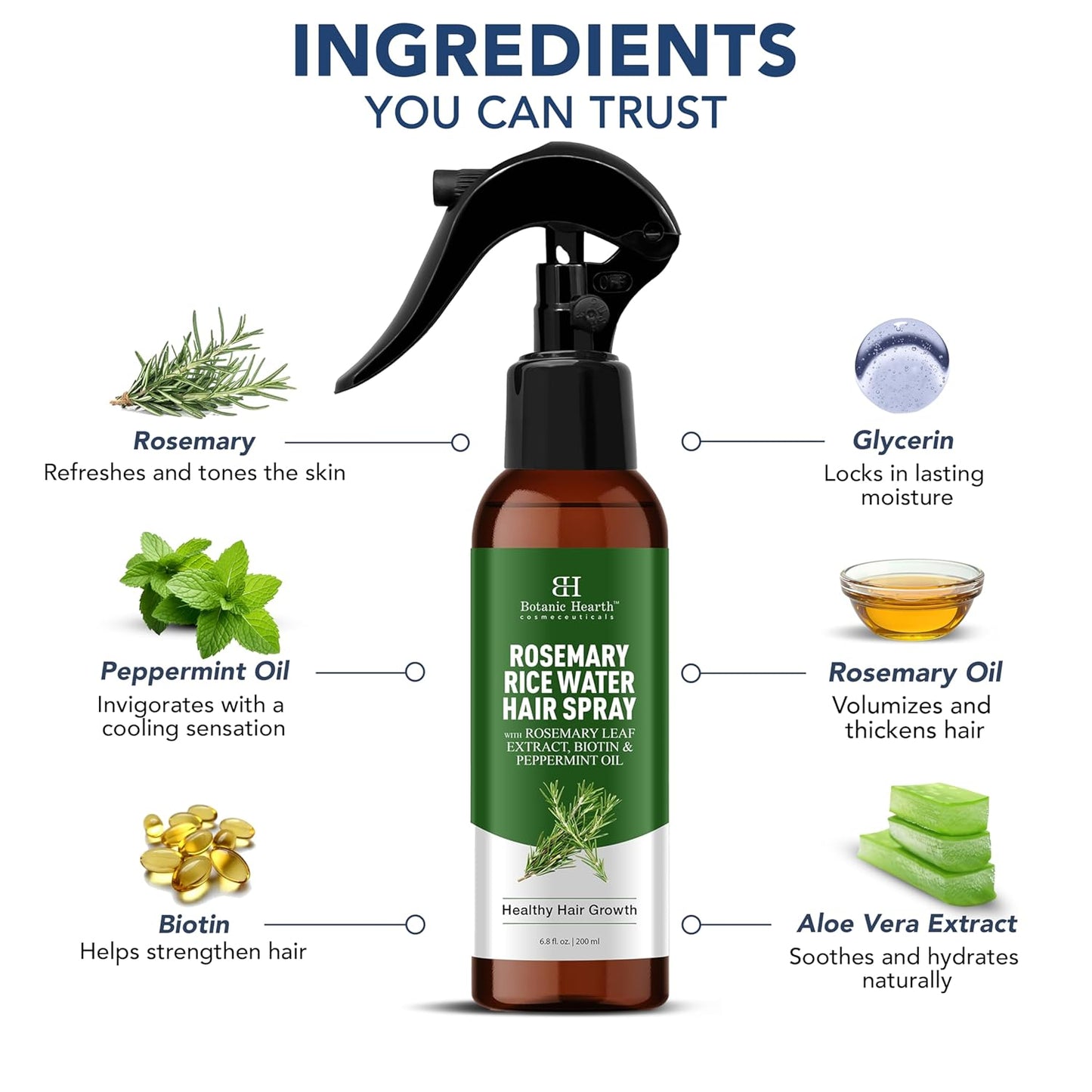 INGREDIENTS
YOU CAN TRUST

Rosemary
Refreshes and tones the skin

Peppermint Oil
Invigorates with a cooling sensation

Biotin
Helps strengthen hair

OFF

BH
Botanic Hearth™
cosmeceuticals

ROSEMARY RICE WATER HAIR SPRAY
WITH ROSEMARY LEAF EXTRACT, BIOTIN & PEPPERMINT OIL

Healthy Hair Growth

6.8 fl. oz. | 200 ml

Glycerin
Locks in lasting moisture

Rosemary Oil
Volumizes and thickens hair

Aloe Vera Extract
Soothes and hydrates naturally