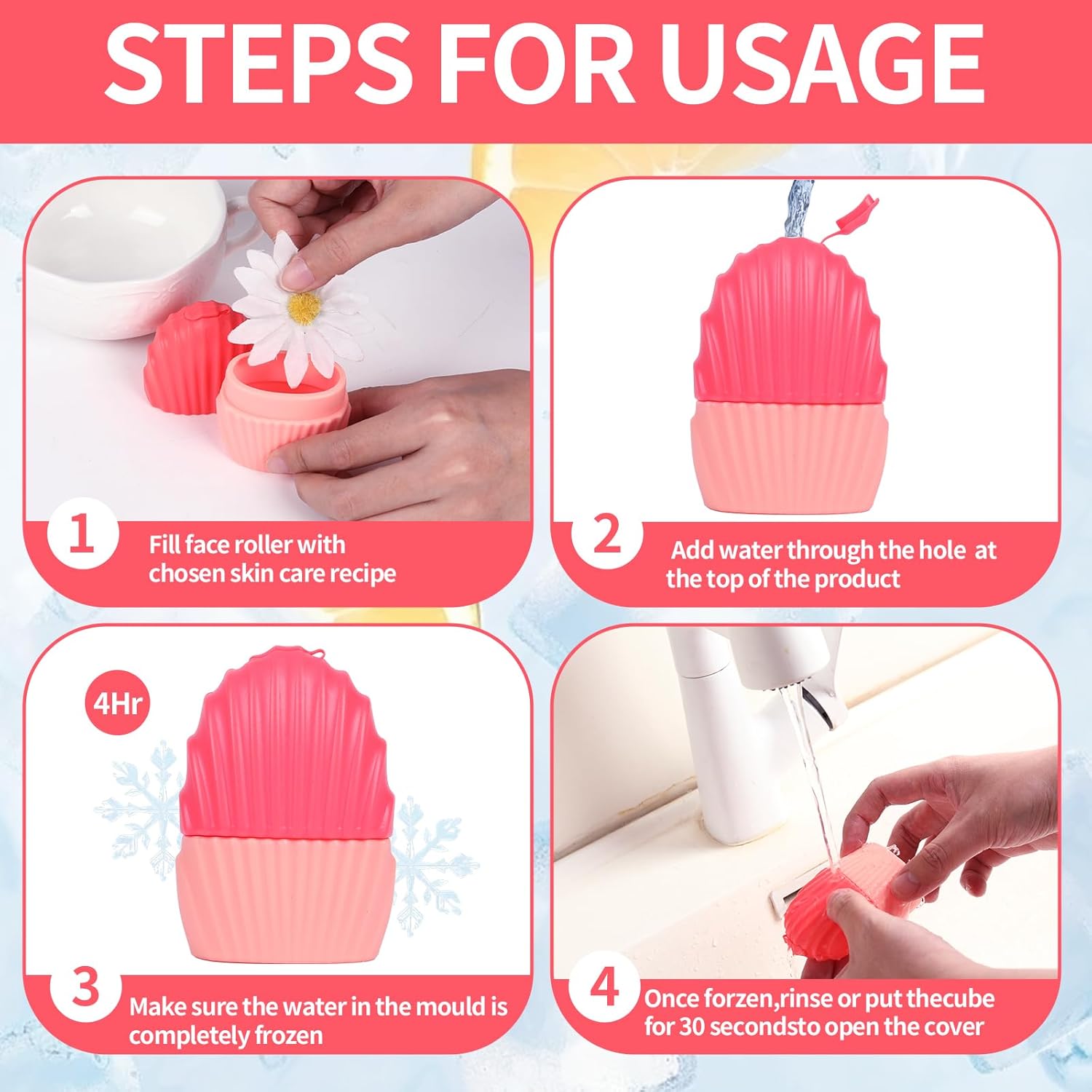 STEPS FOR USAGE

1
Fill face roller with chosen skin care recipe

2
Add water through the hole at the top of the product

4Hr

3
Make sure the water in the mould is completely frozen

4
Once forzen,rinse or put thecube for 30 secondsto open the cover