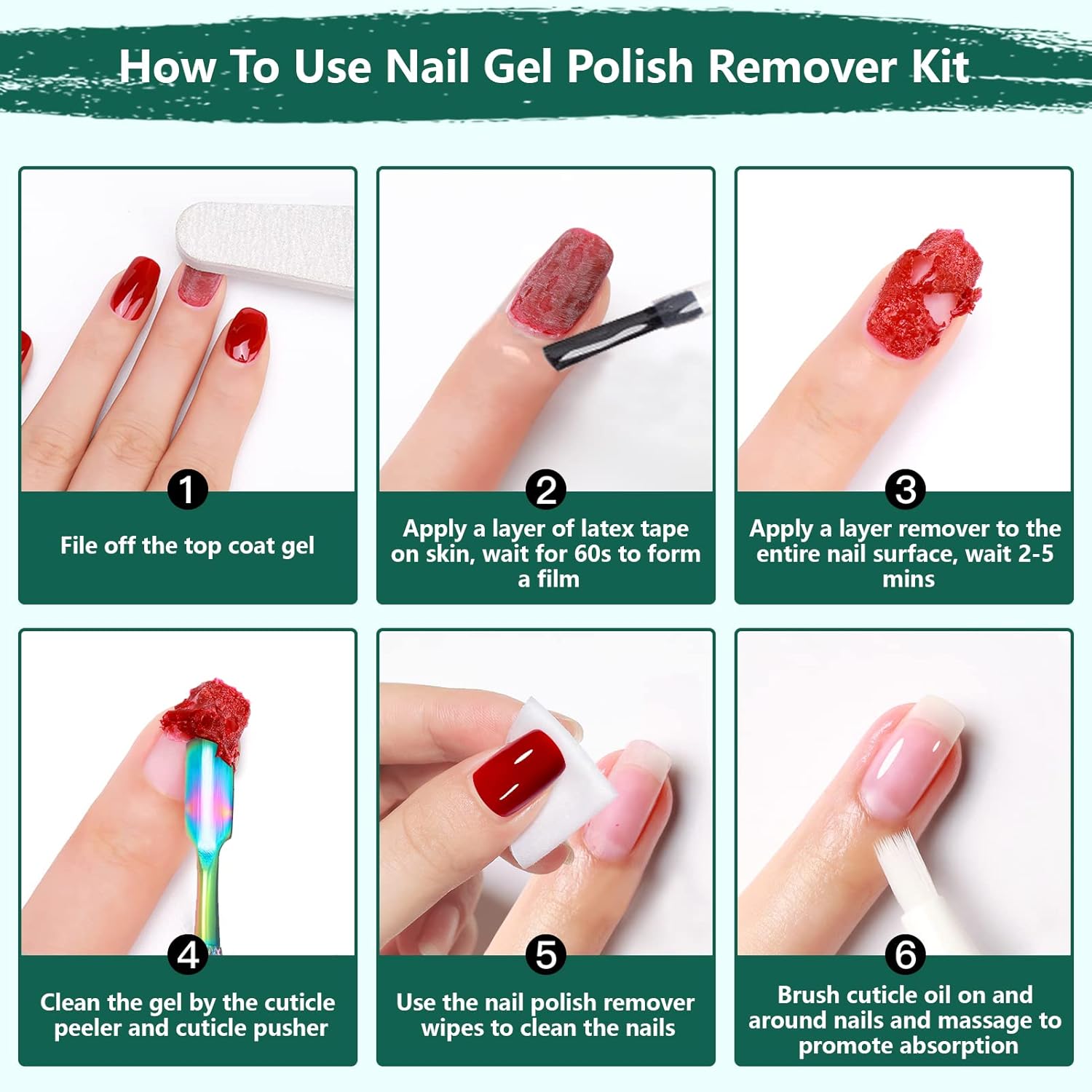 How To Use Nail Gel Polish Remover Kit

1
File off the top coat gel

2
Apply a layer of latex tape on skin, wait for 60s to form a film

3
Apply a layer remover to the entire nail surface, wait 2-5 mins

4
Clean the gel by the cuticle peeler and cuticle pusher

5
Use the nail polish remover wipes to clean the nails

6
Brush cuticle oil on and around nails and massage to promote absorption