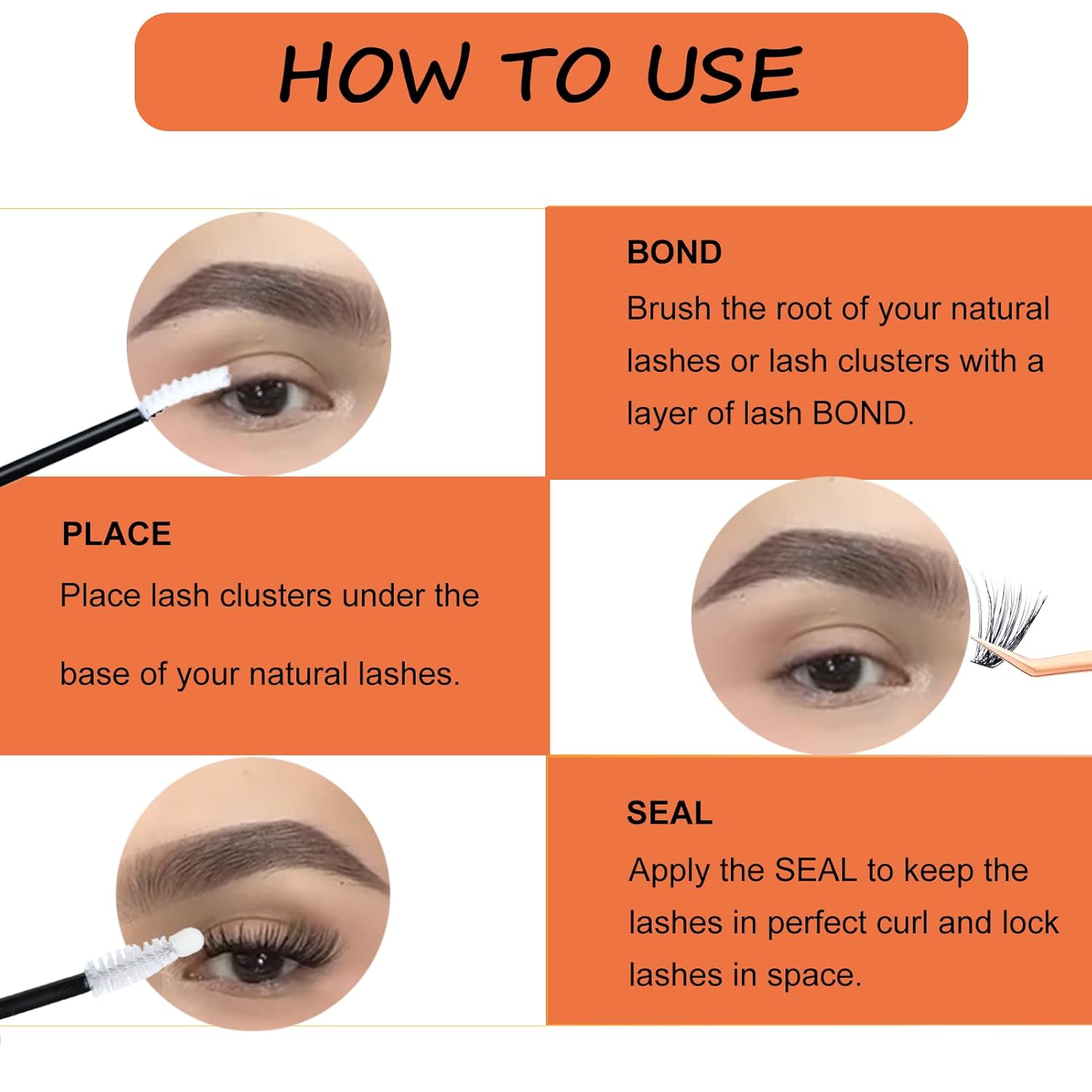 HOW TO USE

BOND
Brush the root of your natural lashes or lash clusters with a layer of lash BOND.

PLACE
Place lash clusters under the base of your natural lashes.

SEAL
Apply the SEAL to keep the lashes in perfect curl and lock lashes in space.