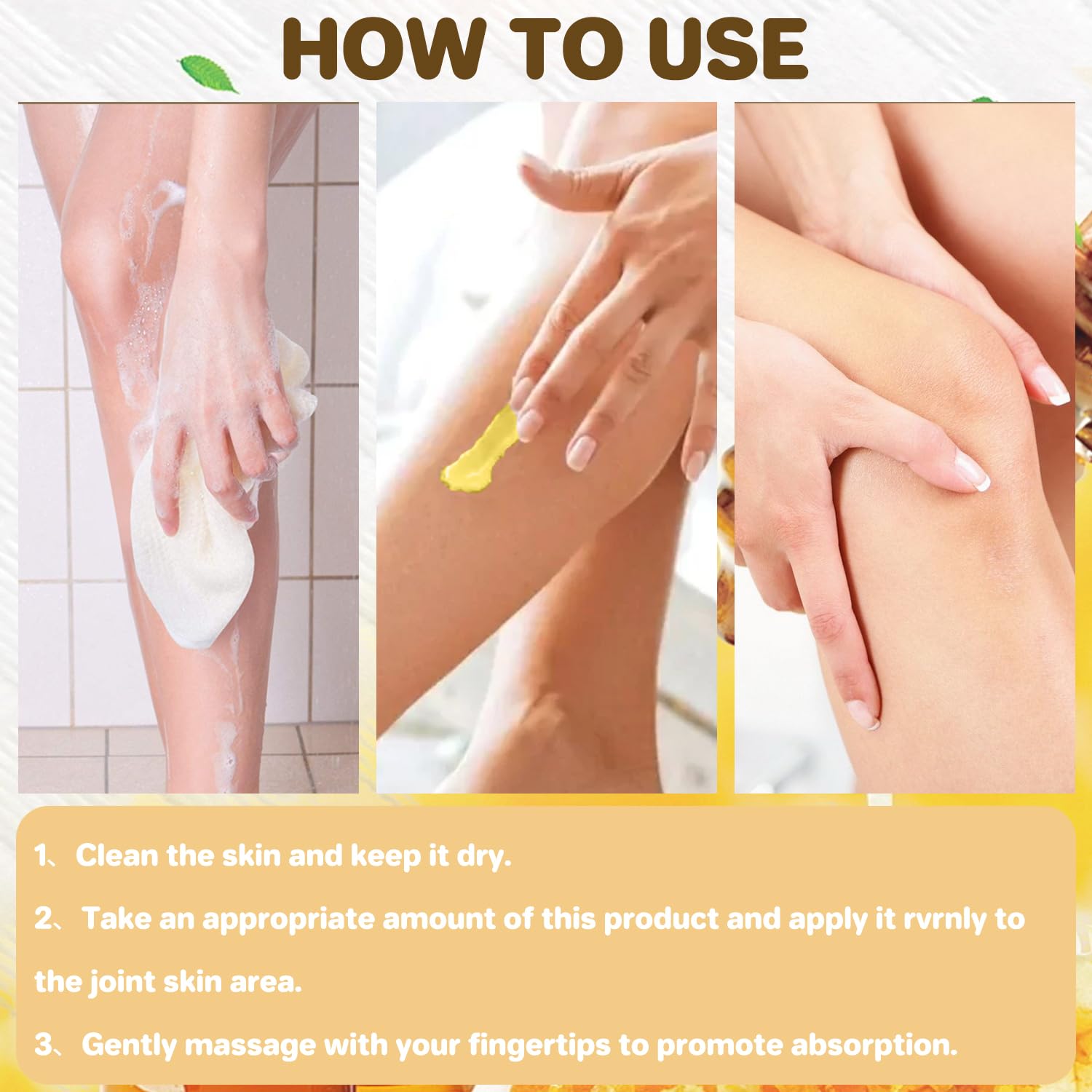 HOW TO USE

1、Clean the skin and keep it dry.

2、Take an appropriate amount of this product and apply it rvrnly to the joint skin area.

3、Gently massage with your fingertips to promote absorption.