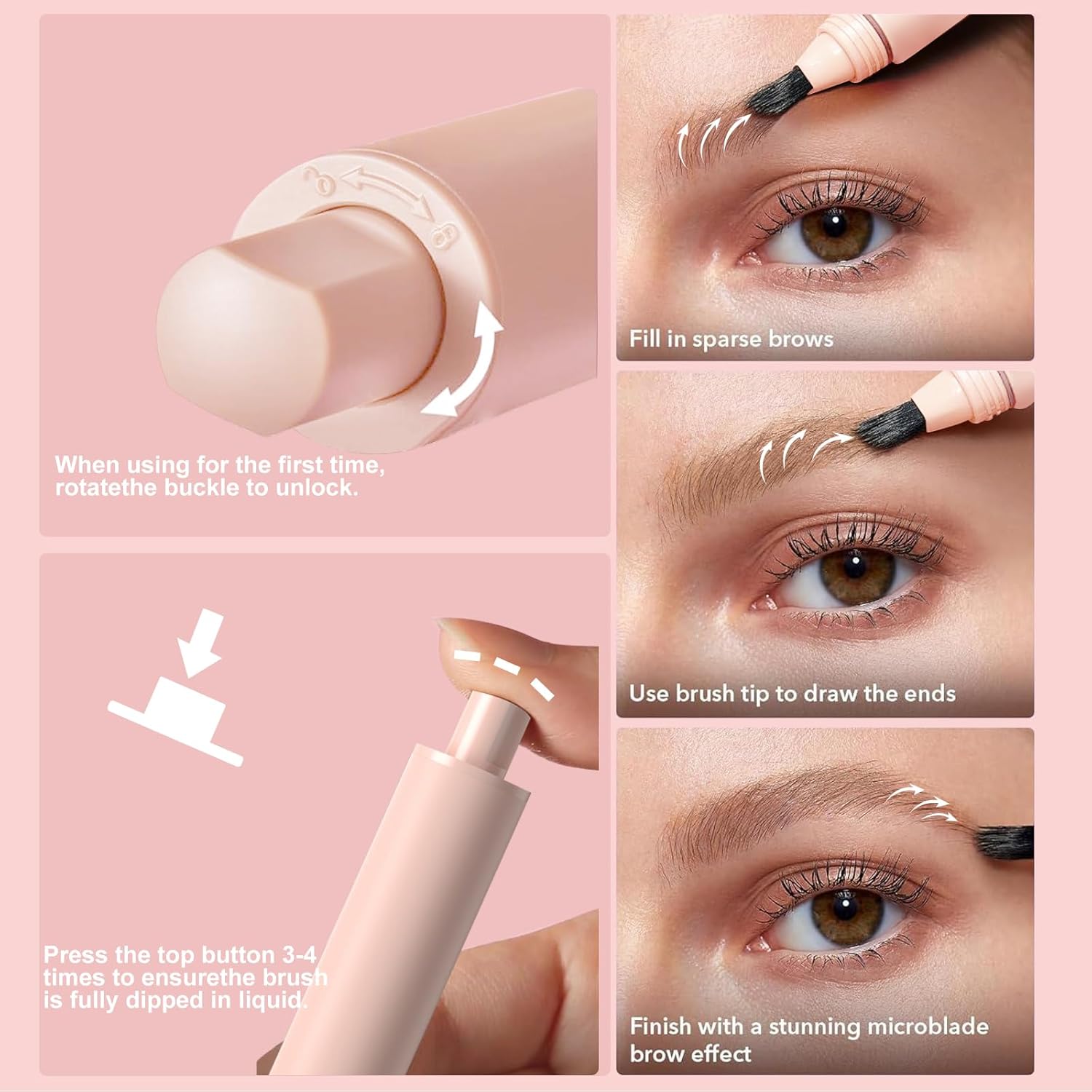 When using for the first time, rotatethe buckle to unlock.

Press the top button 3-4 times to ensurethe brush is fully dipped in liquid.

Fill in sparse brows

Use brush tip to draw the ends

Finish with a stunning microblade brow effect