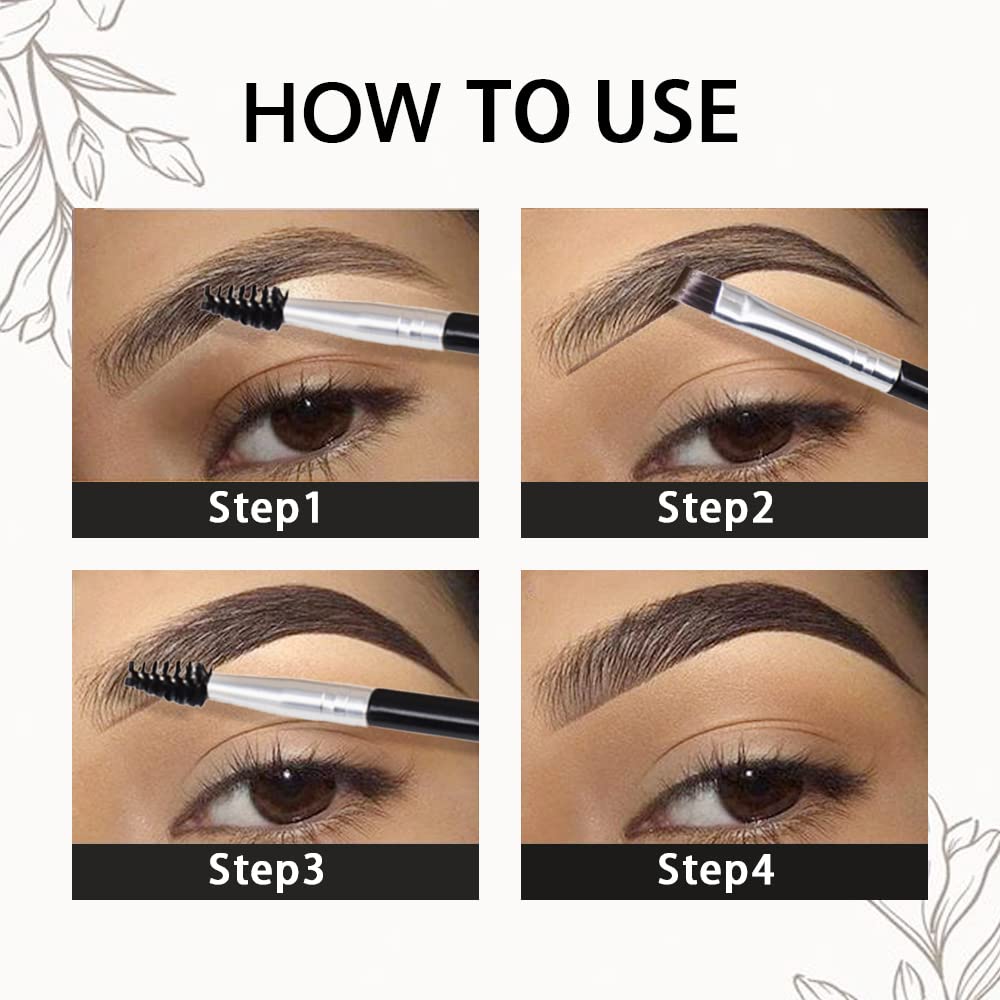 HOW TO USE

Step1

Step2

Step3

Step4