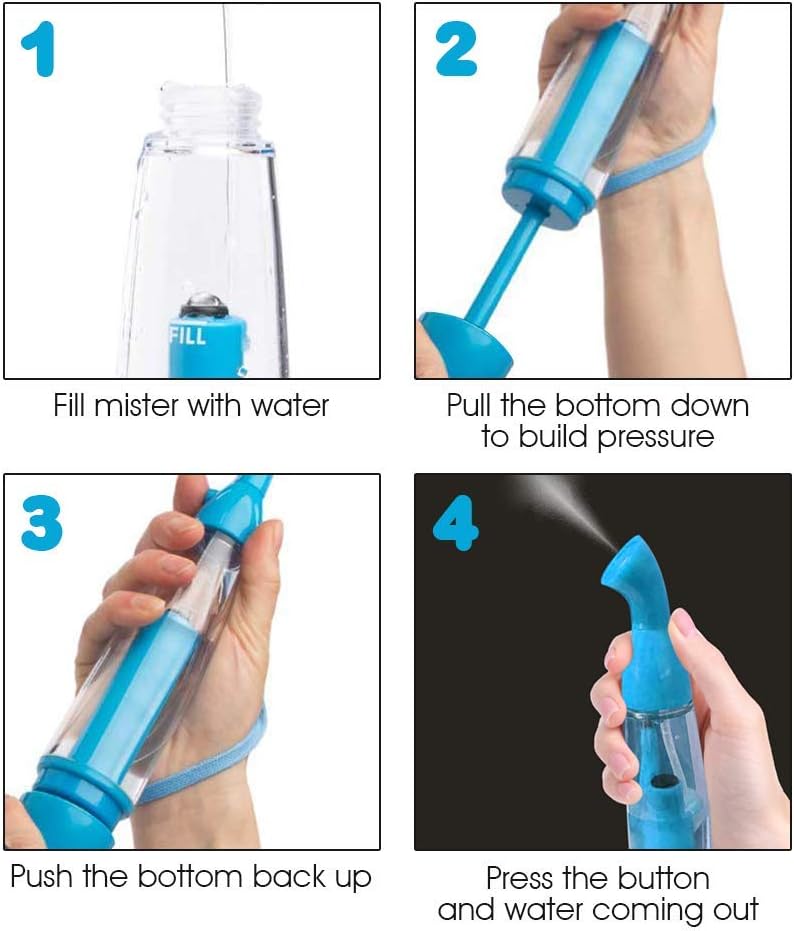 1

FILL

Fill mister with water

2

Pull the bottom down to build pressure

3

Push the bottom back up

4

Press the button and water coming out