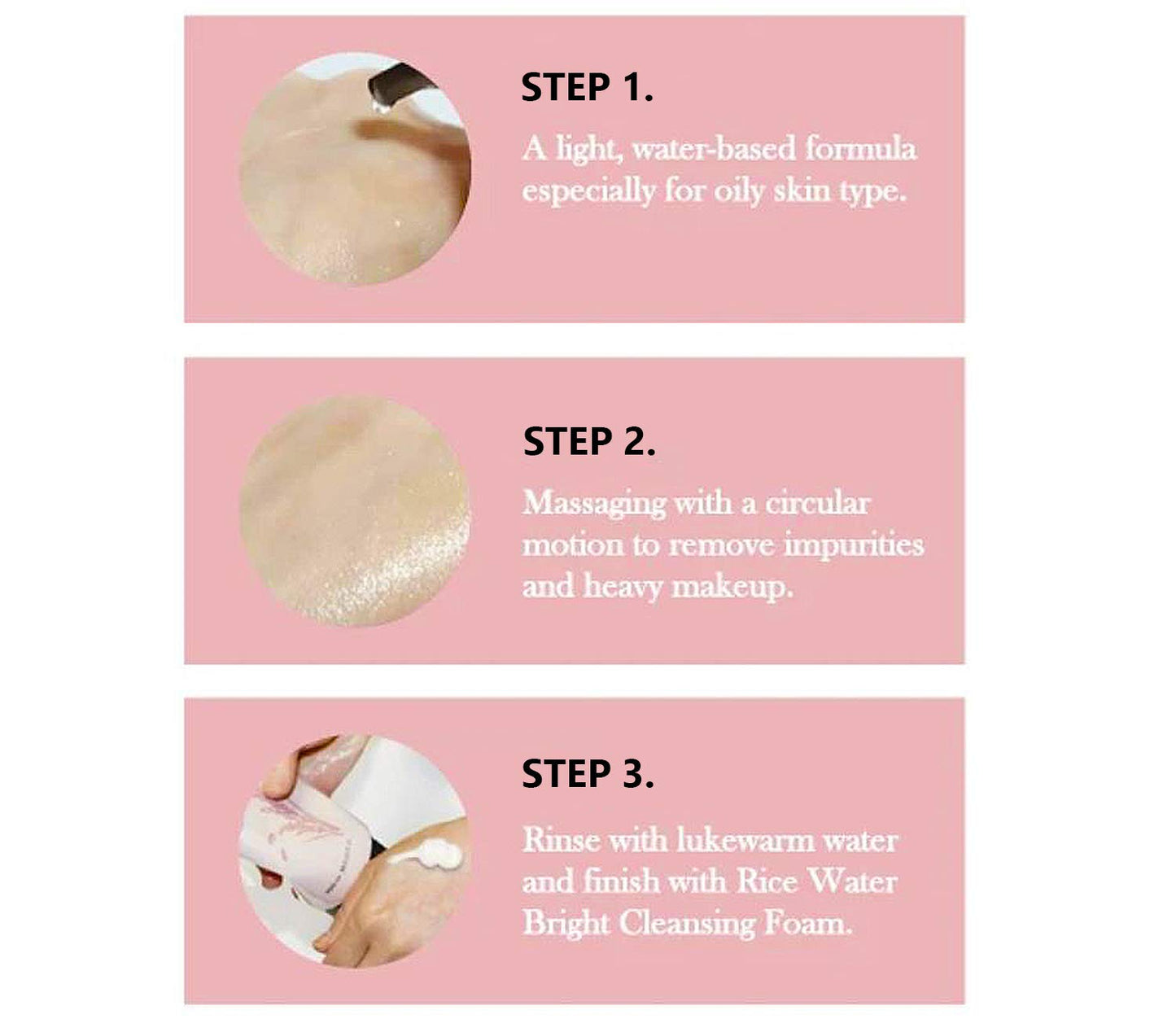 STEP 1.

A light, water-based formula especially for oily skin type.

STEP 2.

Massaging with a circular motion to remove impurities and heavy makeup.

STEP 3.

Rinse with lukewarm water and finish with Rice Water Bright Cleansing Foam.