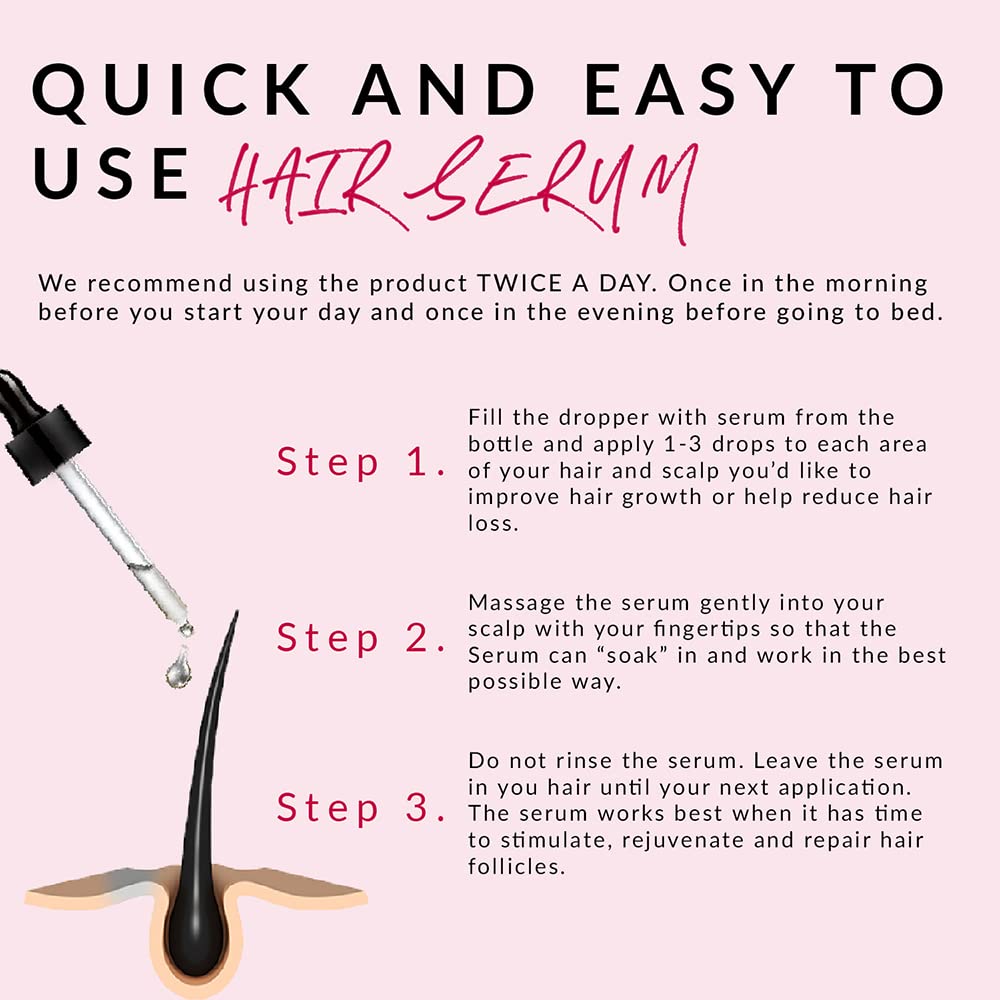 QUICK AND EASY TO USE HAIR SERUM

We recommend using the product TWICE A DAY. Once in the morning before you start your day and once in the evening before going to bed.

Step 1.

Fill the dropper with serum from the bottle and apply 1-3 drops to each area of your hair and scalp you'd like to improve hair growth or help reduce hair loss.

Step 2.

Massage the serum gently into your scalp with your fingertips so that the Serum can "soak" in and work in the best possible way.

Step 3.

Do not rinse the serum. Leave the serum in you hair until your next application. The serum works best when it has time to stimulate, rejuvenate and repair hair follicles.