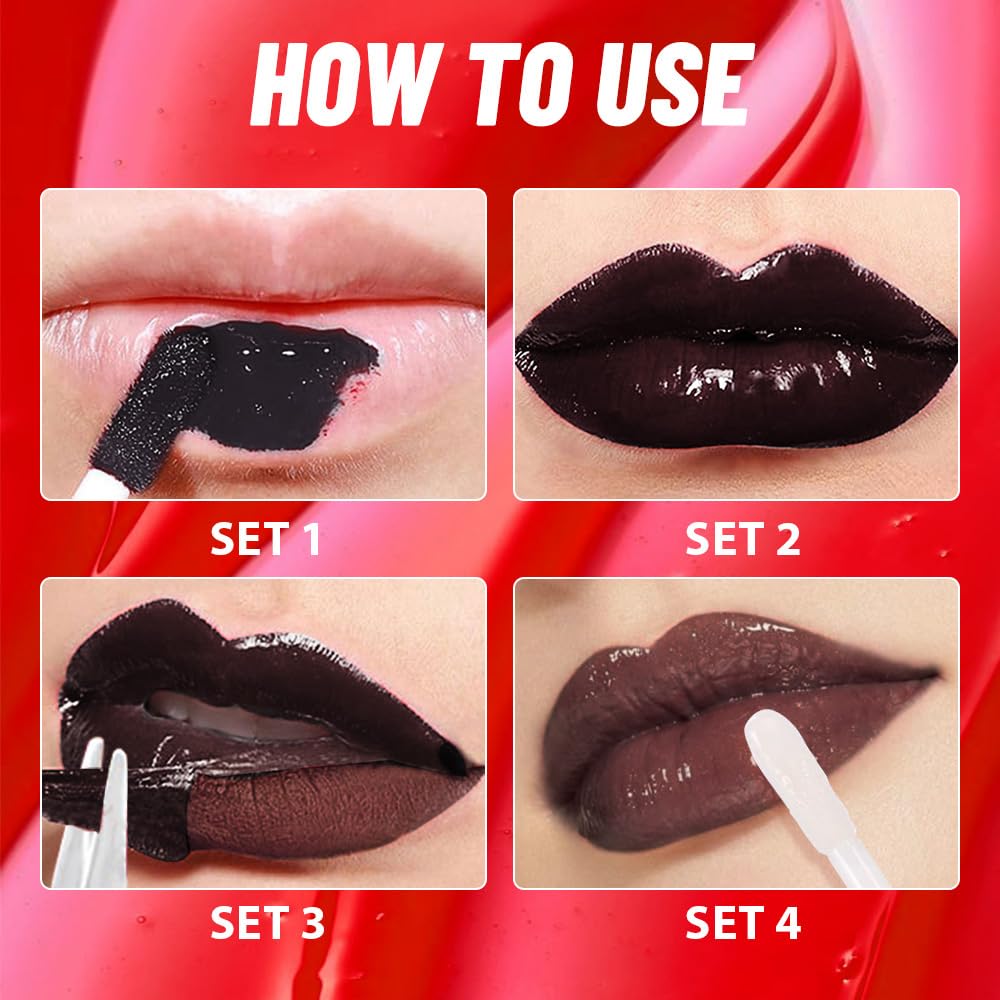 HOW TO USE

SET 1

SET 2

SET 3

SET 4