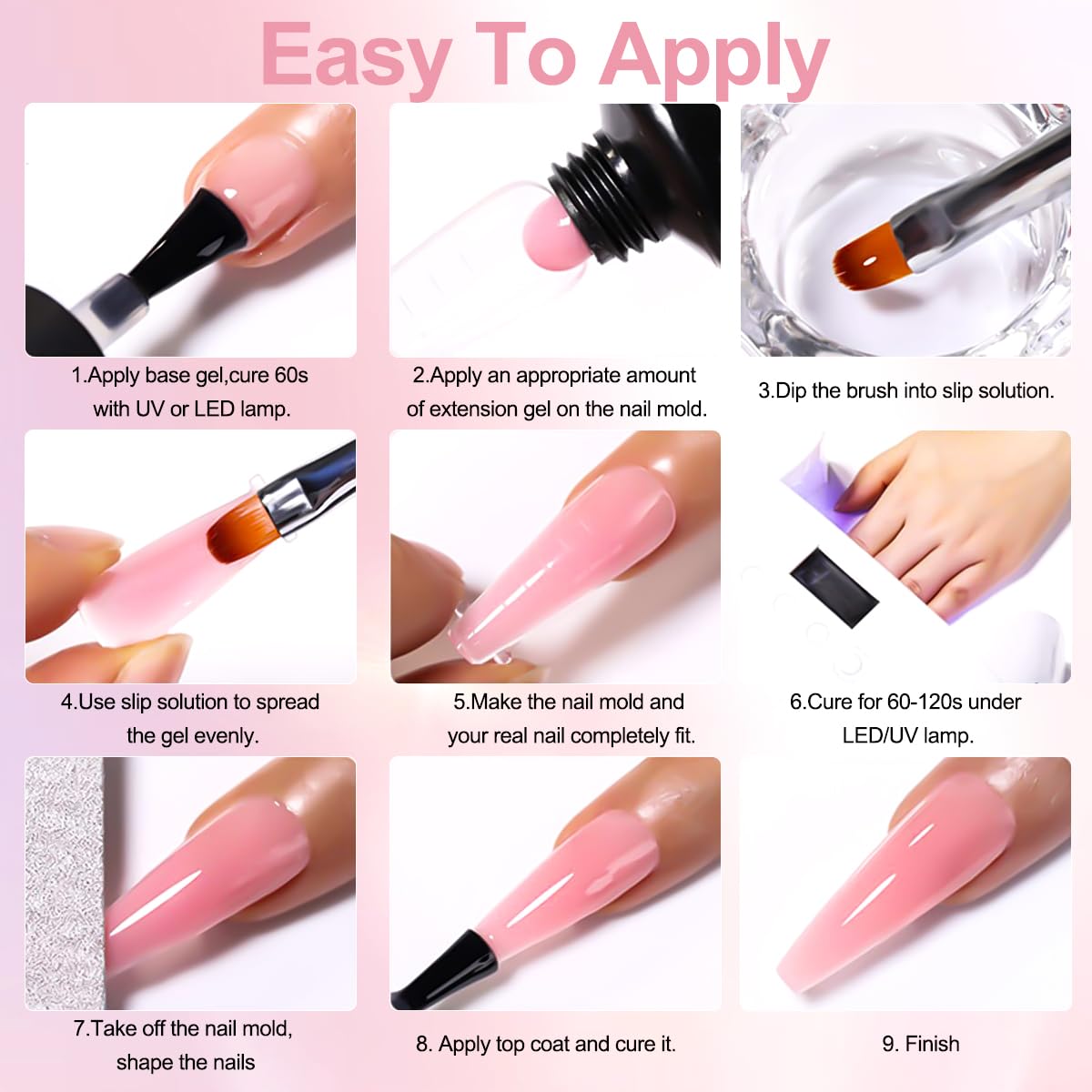 Easy To Apply

1.Apply base gel,cure 60s with UV or LED lamp.

2.Apply an appropriate amount of extension gel on the nail mold.

3.Dip the brush into slip solution.

4.Use slip solution to spread the gel evenly.

5.Make the nail mold and your real nail completely fit.

6.Cure for 60-120s under LED/UV lamp.

7.Take off the nail mold, shape the nails

8. Apply top coat and cure it.

9. Finish